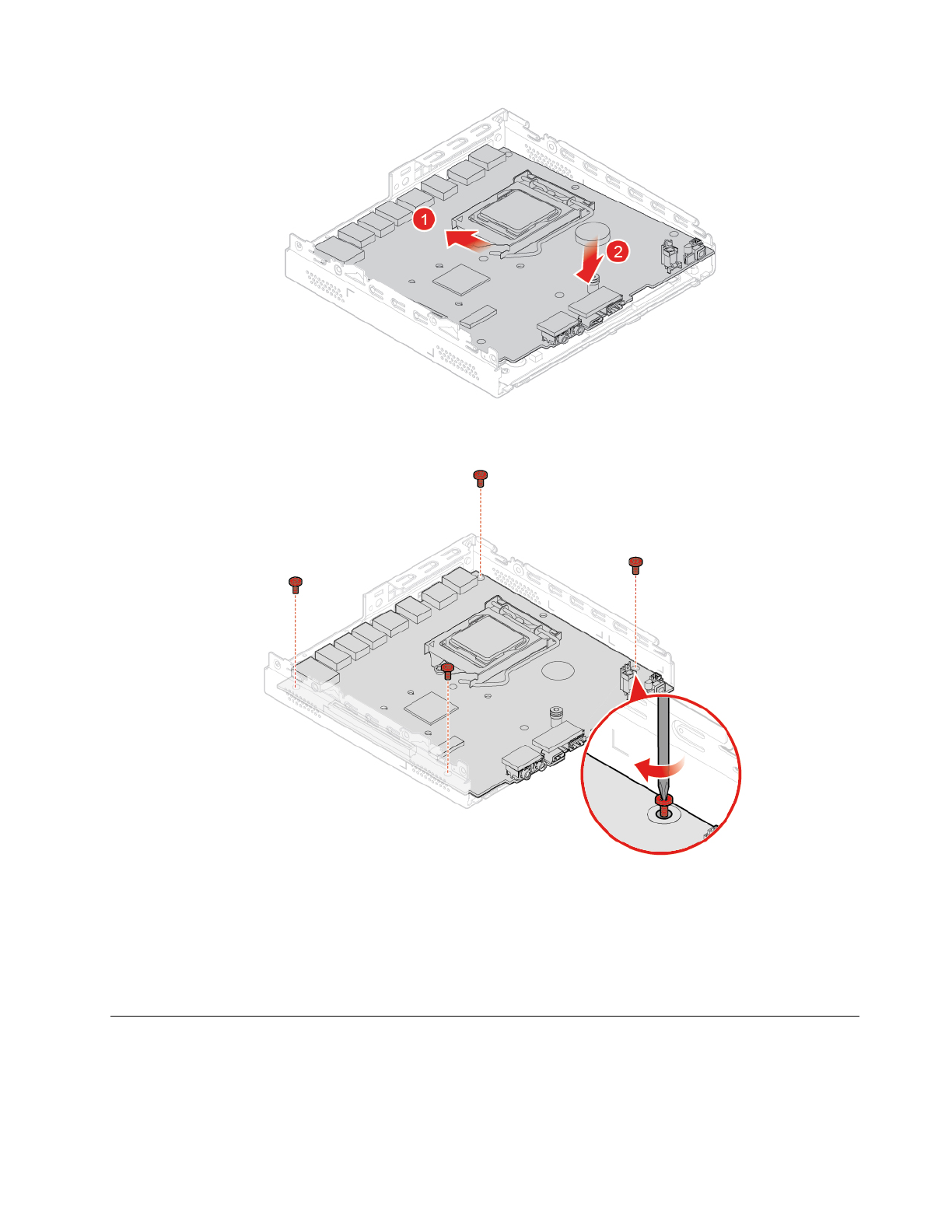 1

2