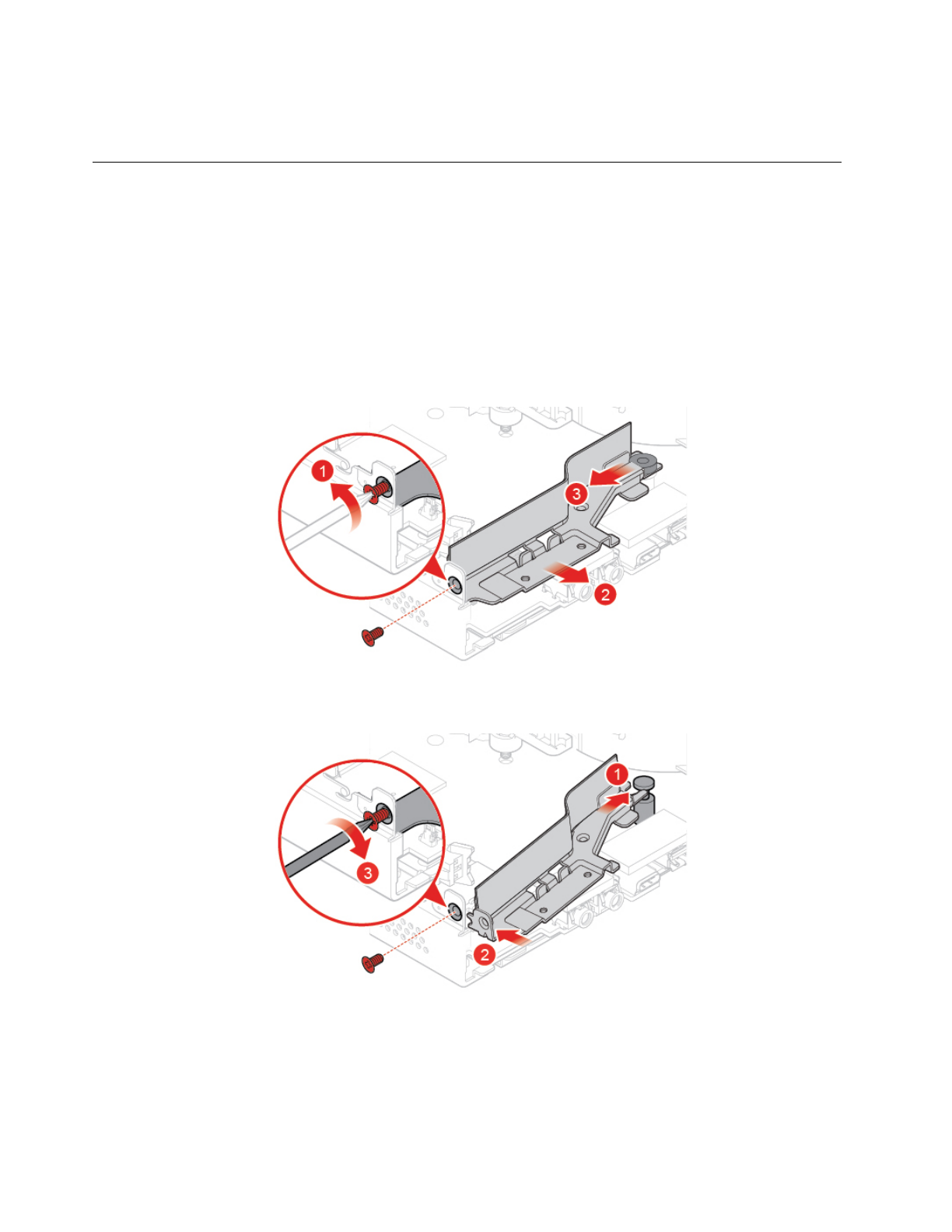 1

3

2

1

3

2