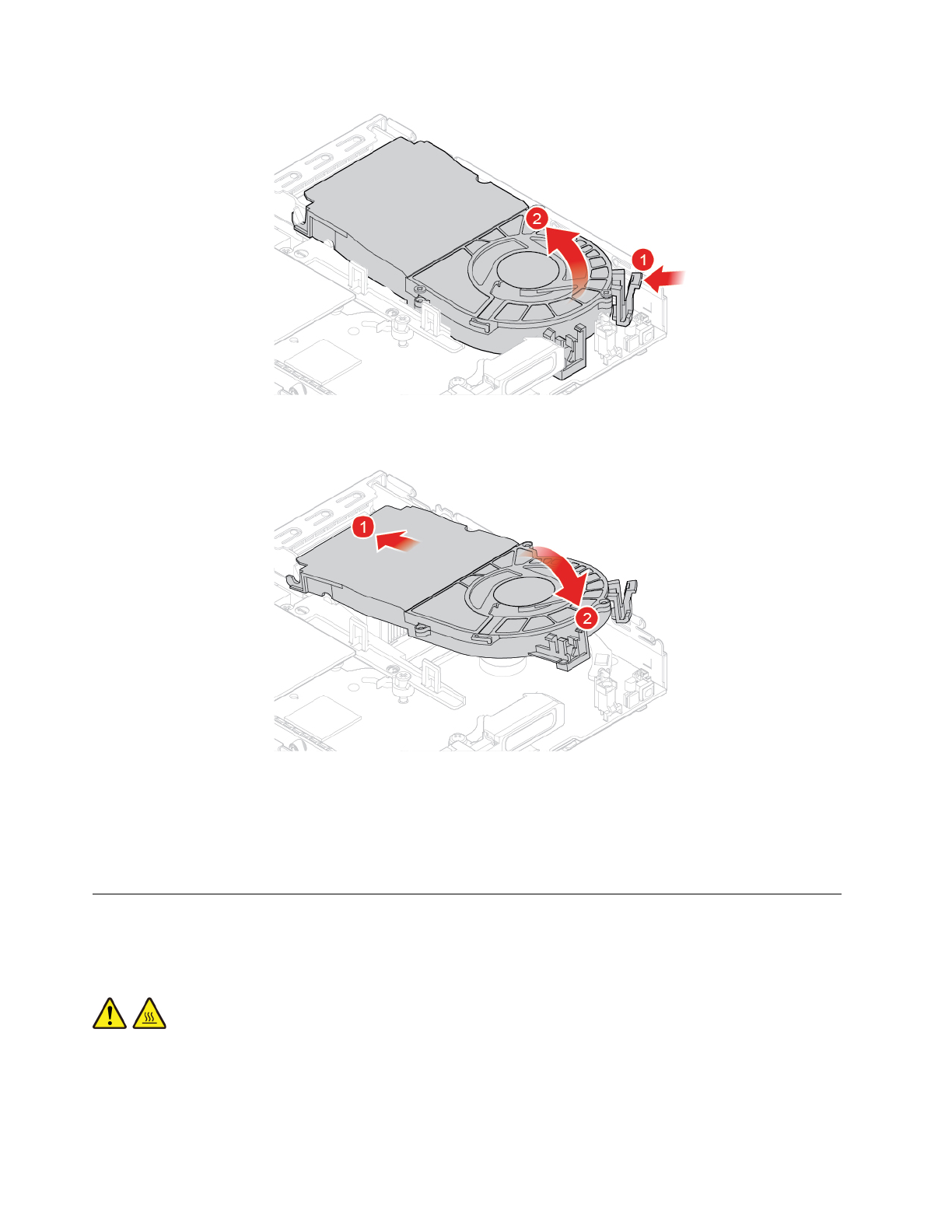 2
1

1
2