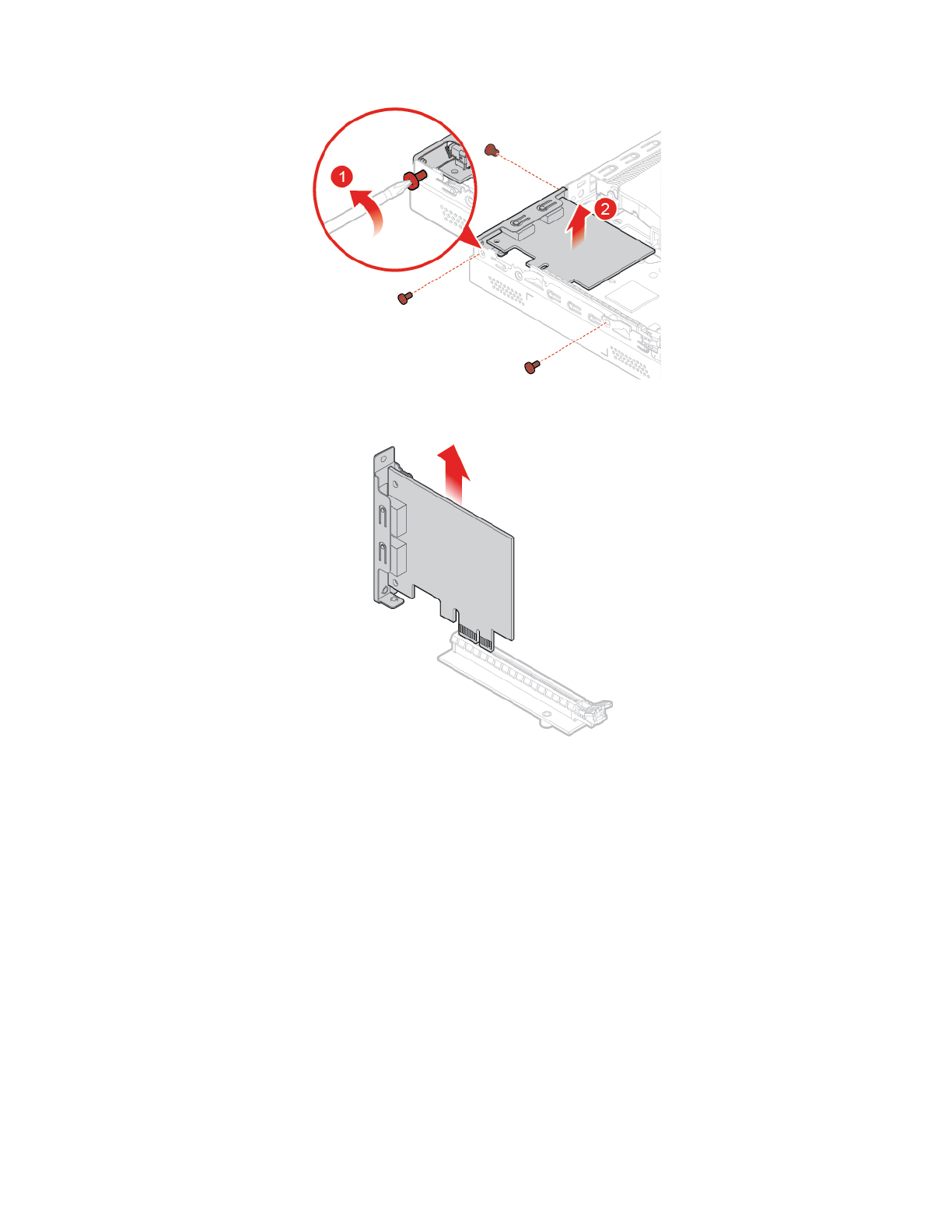 1

2