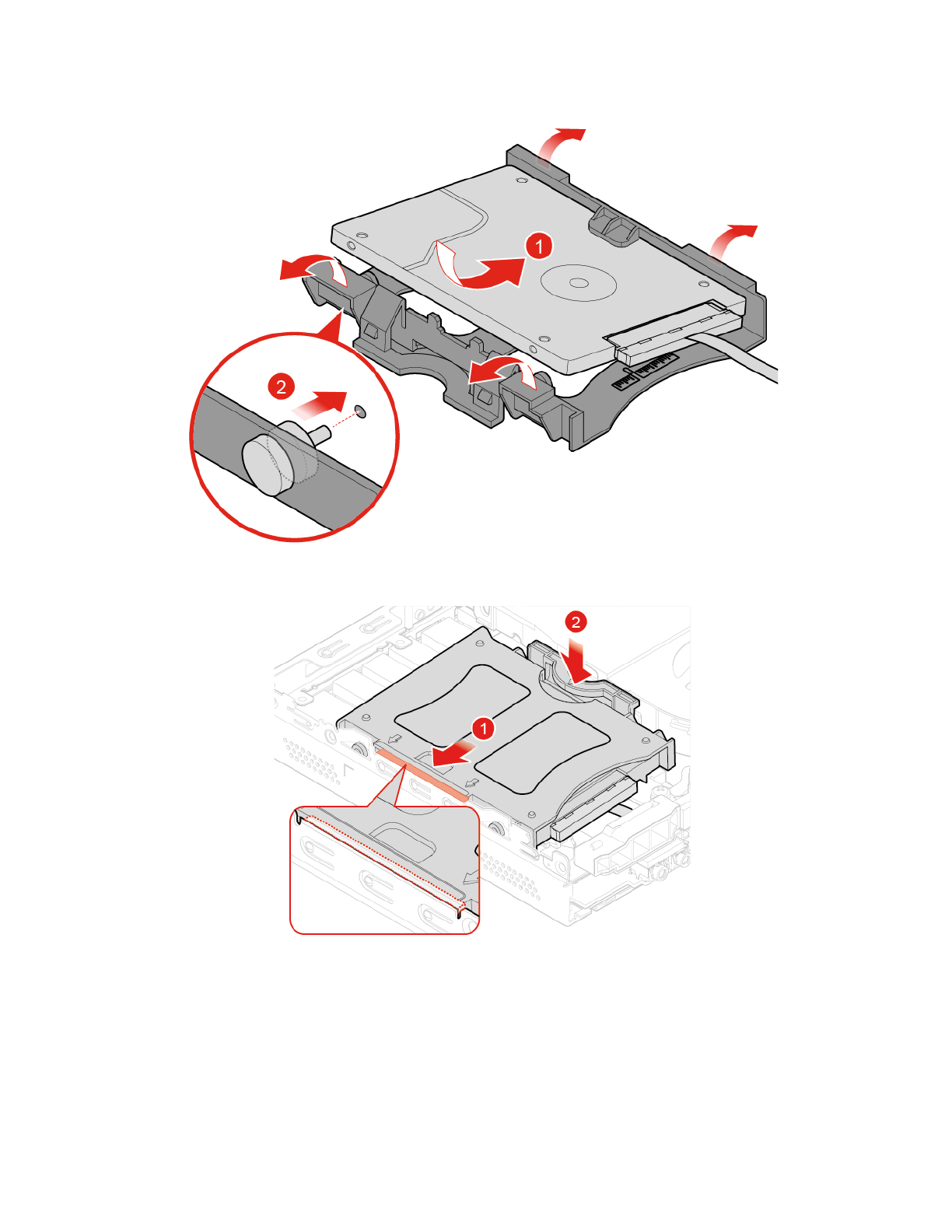 1

2

2

1