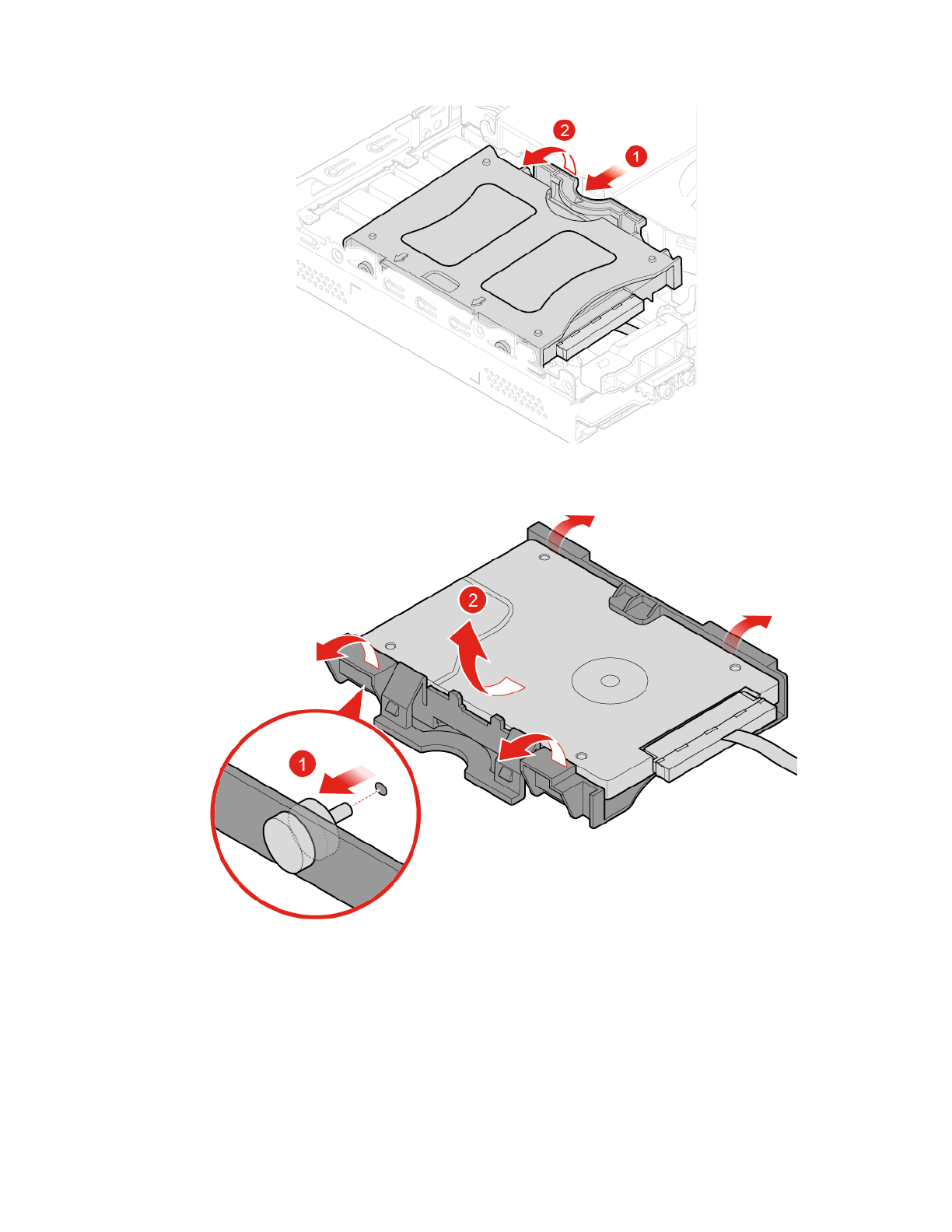 2
1

2
1