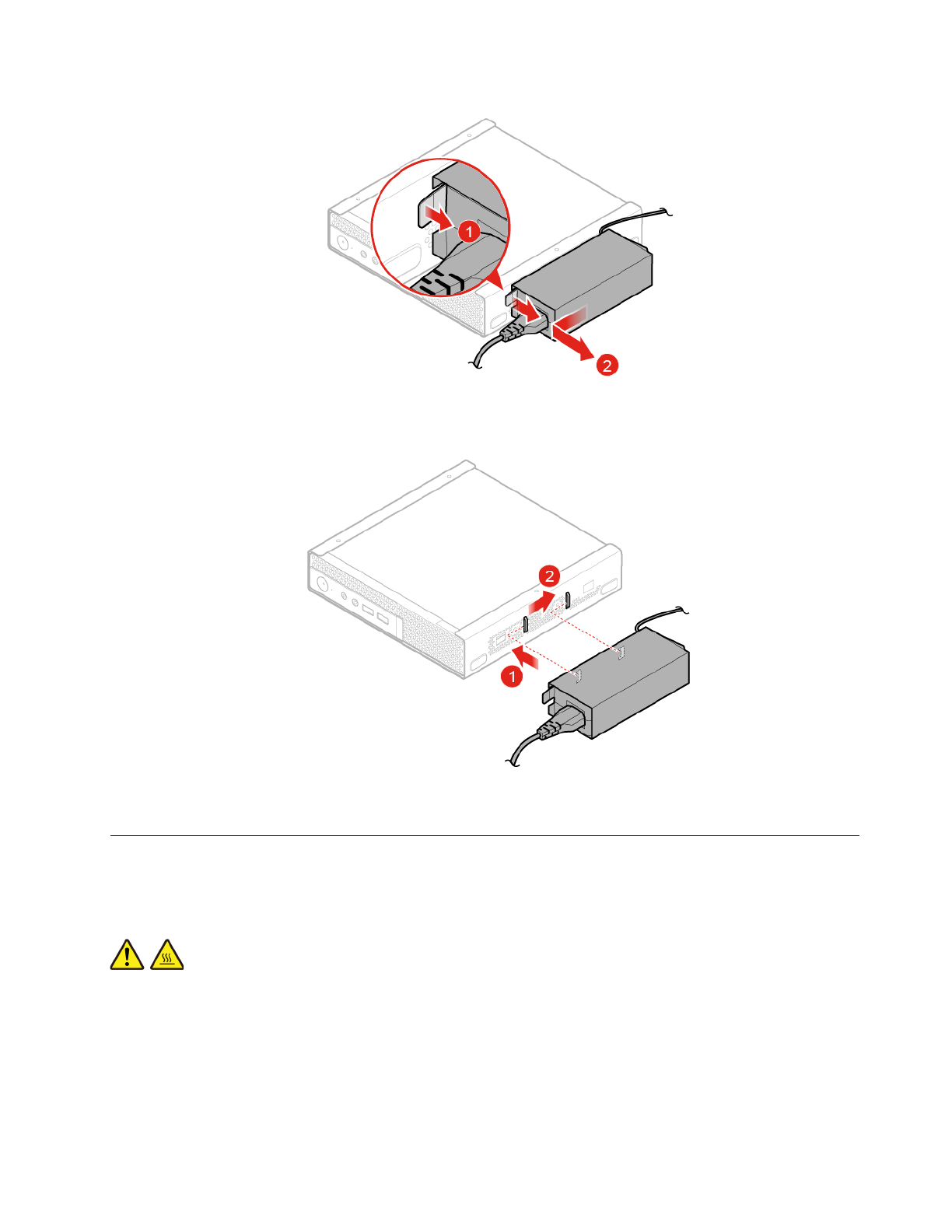 1

2

2

1