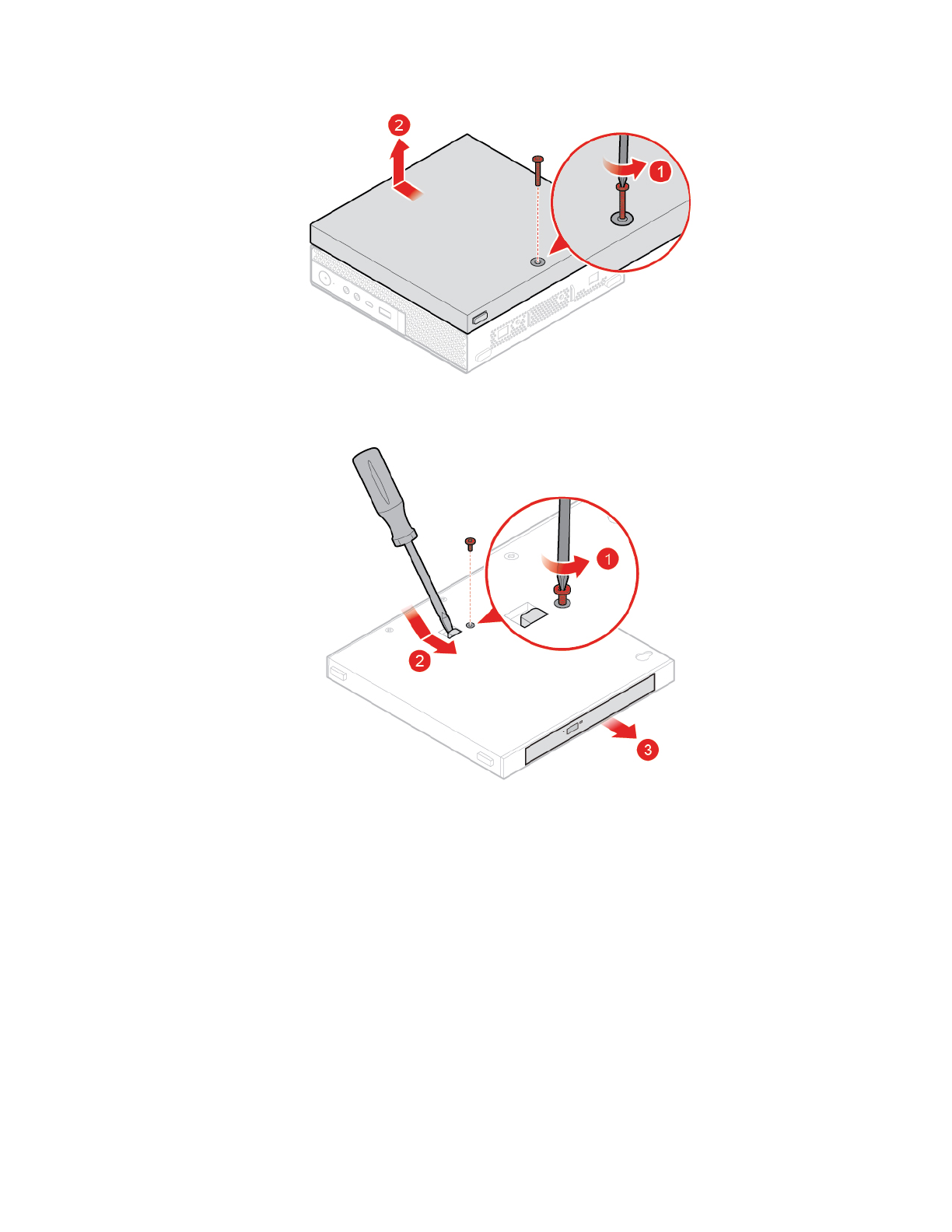 2
1
1
2
3