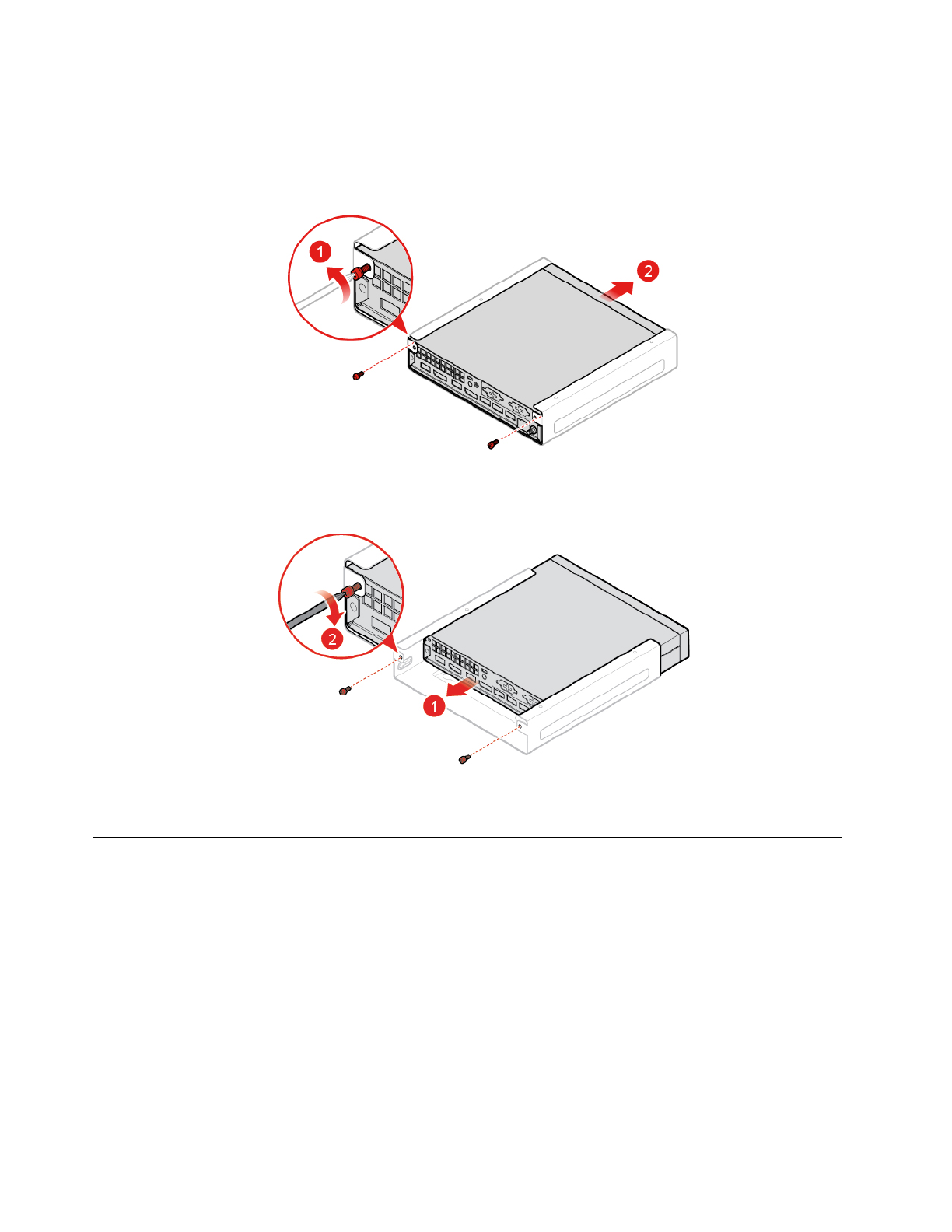 1
2
2
1