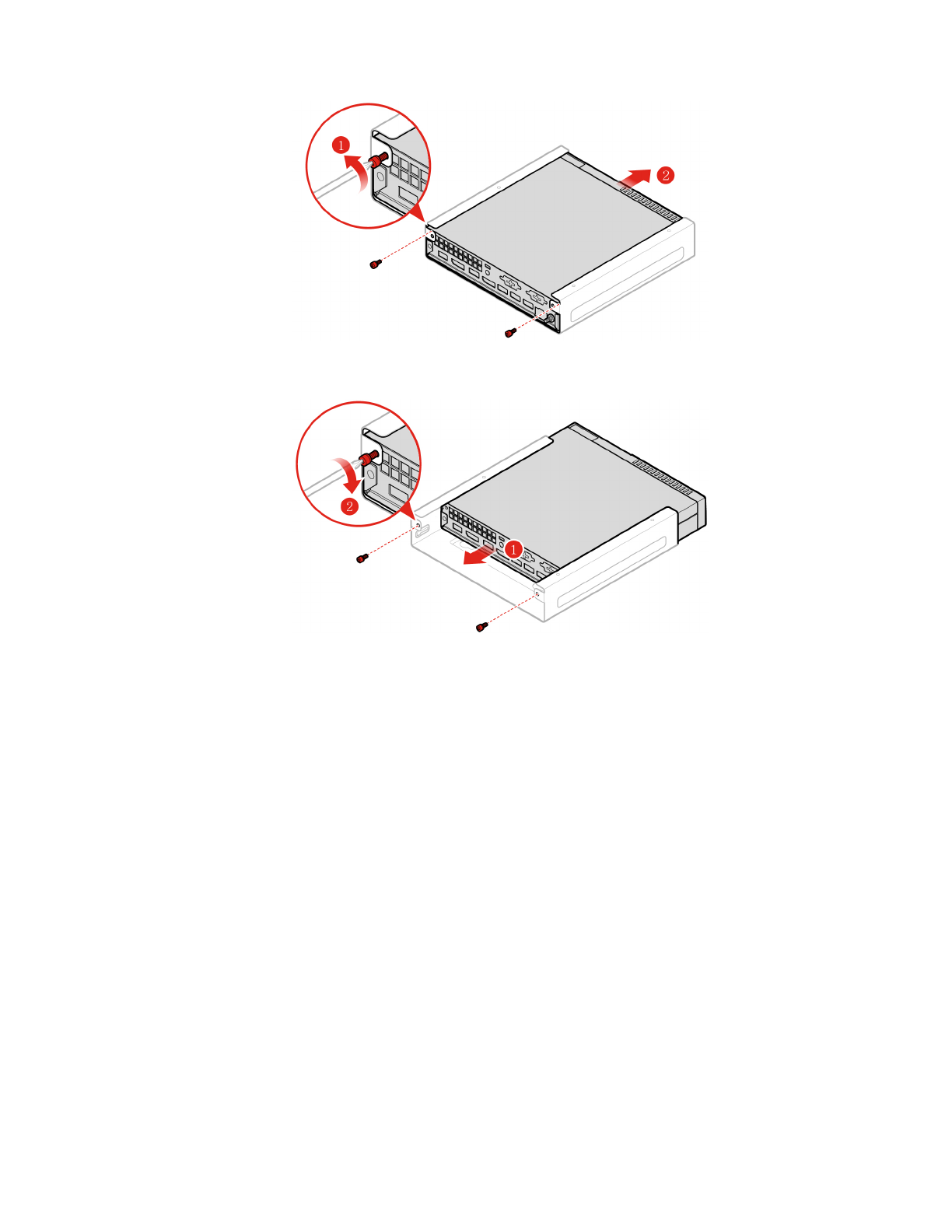 1
2
2
1