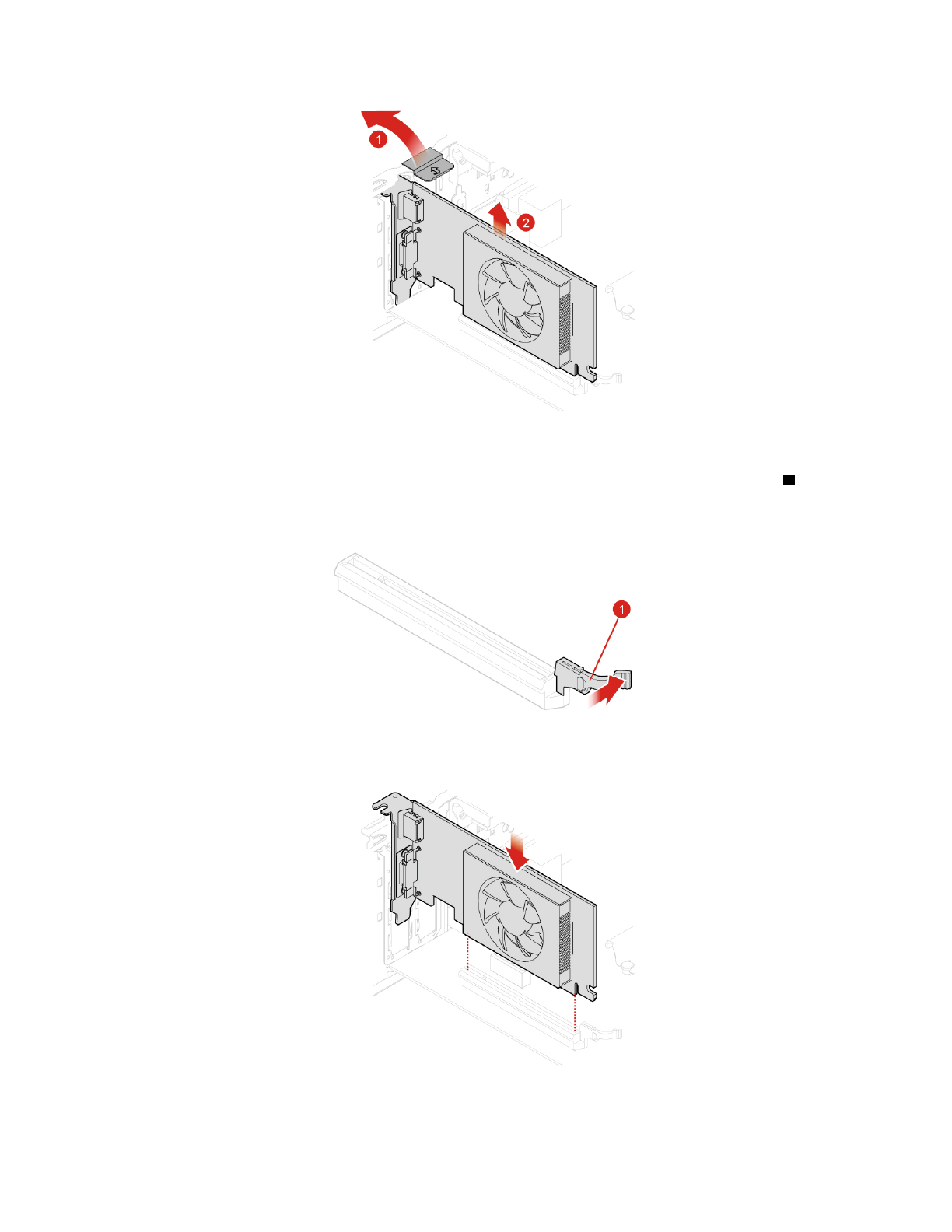 1

2

1