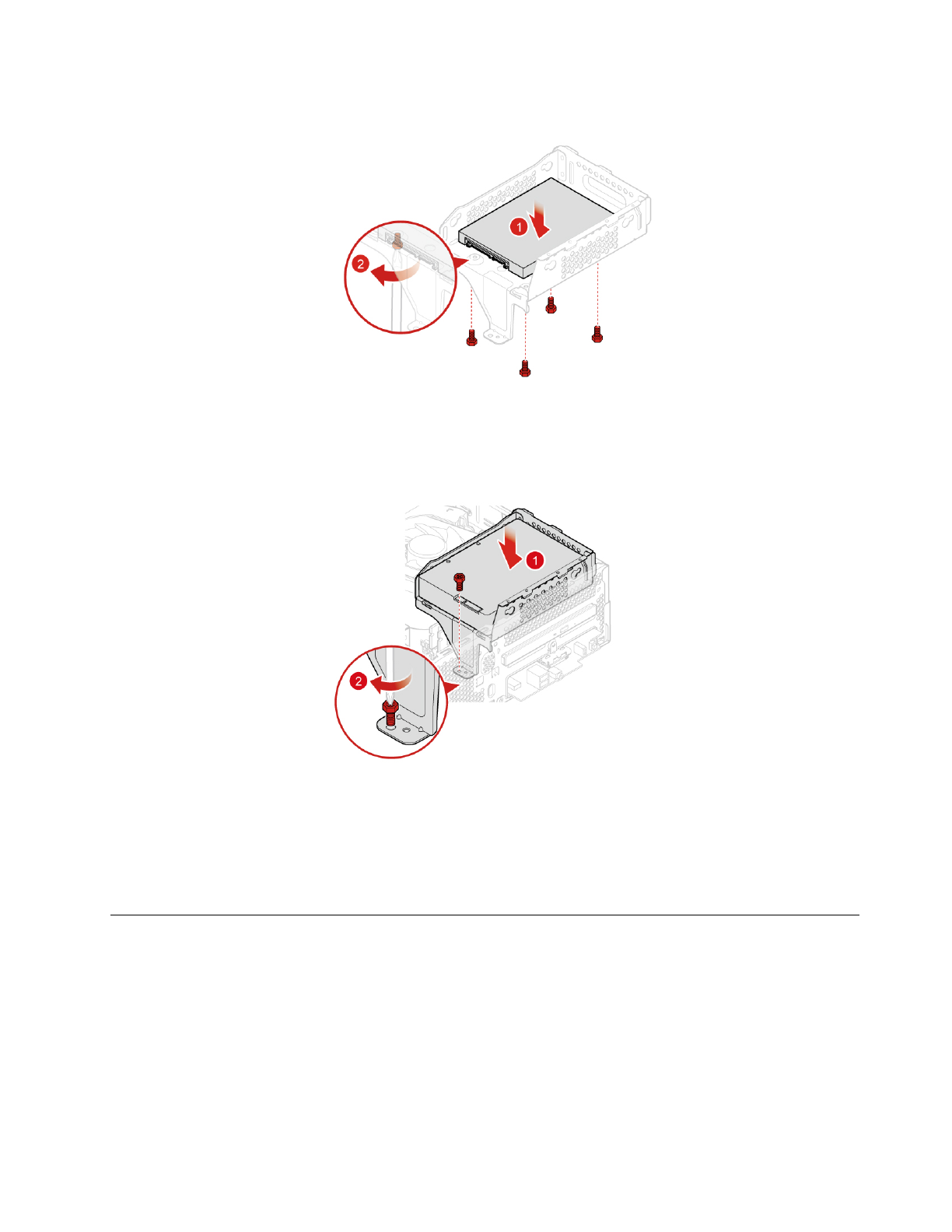 1
2
1
2