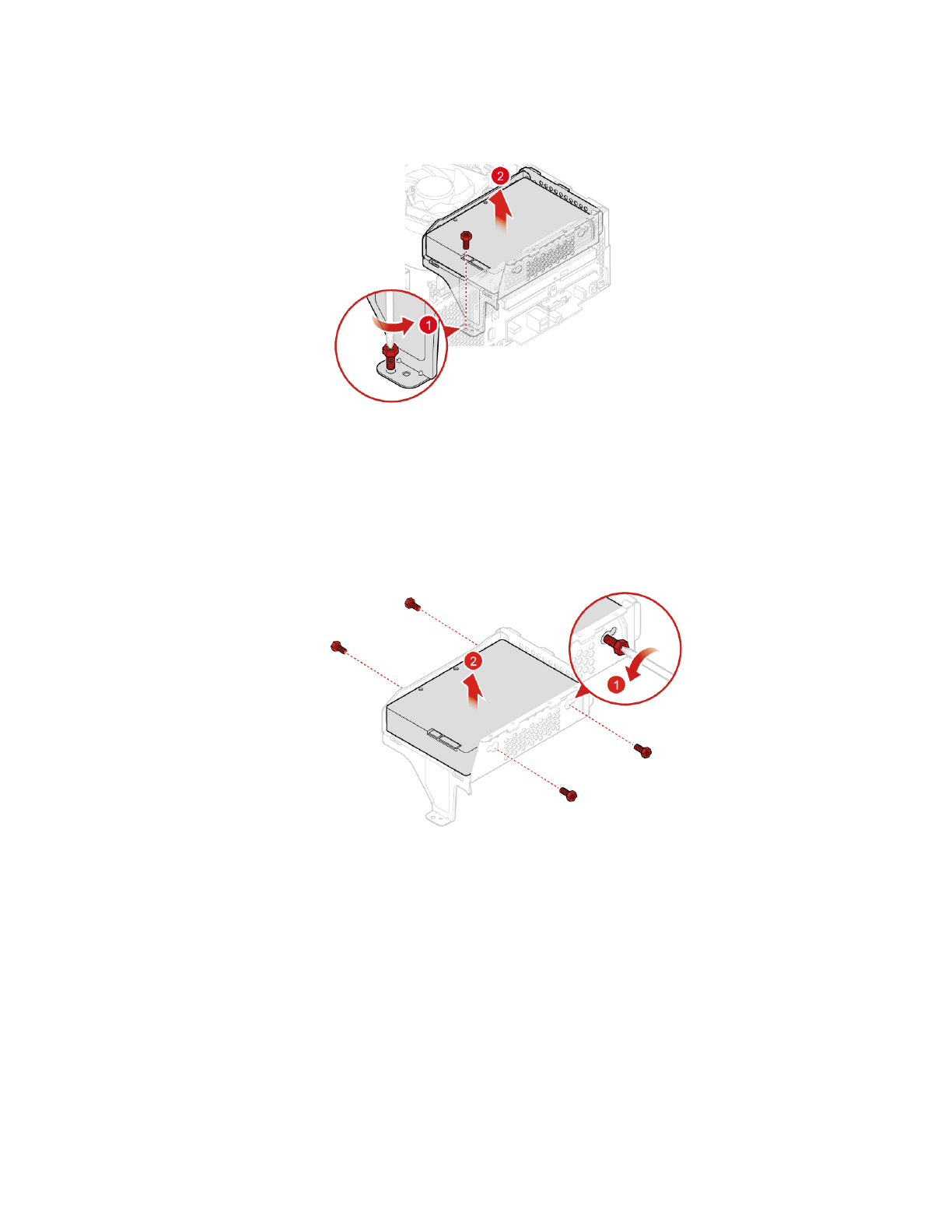 2
1
2
1