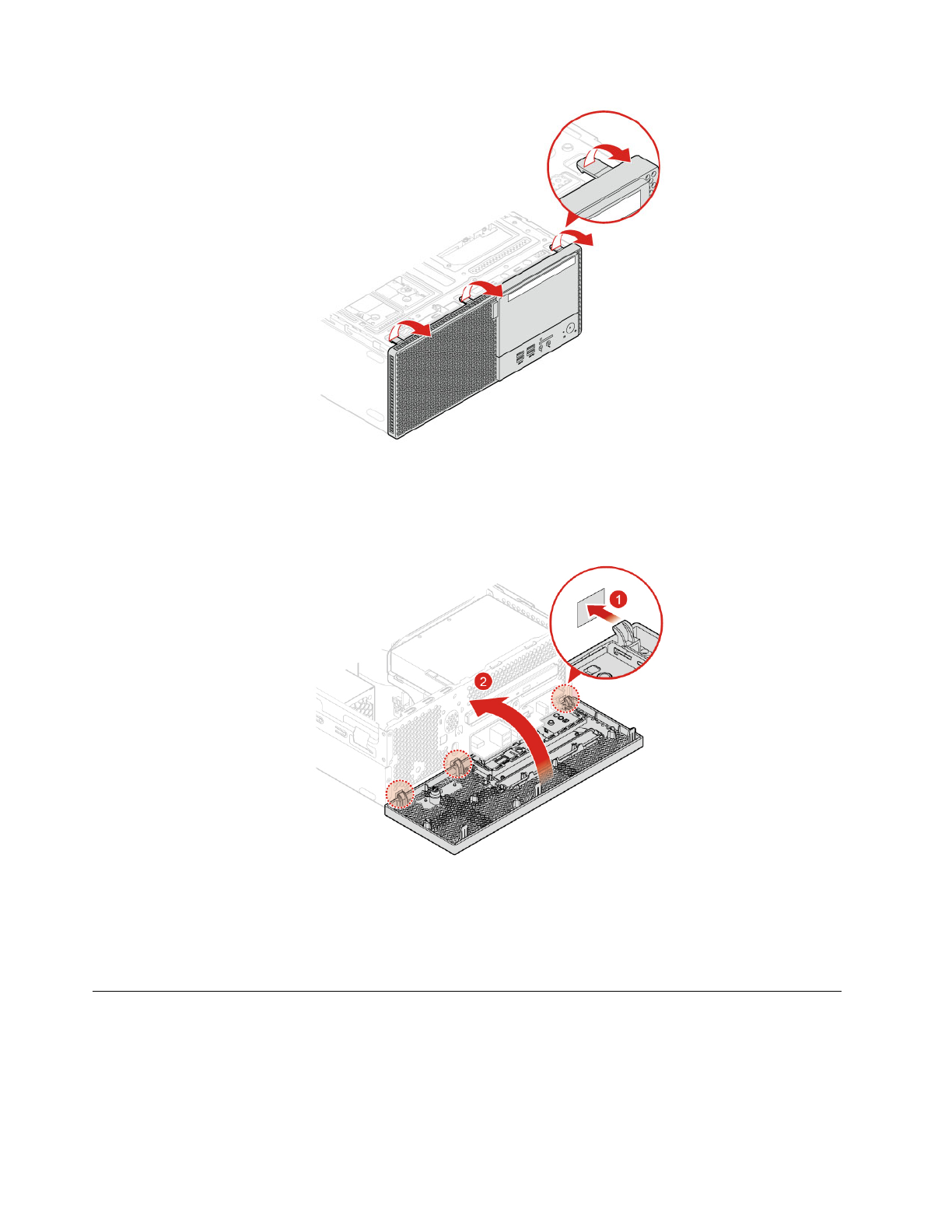 1

2