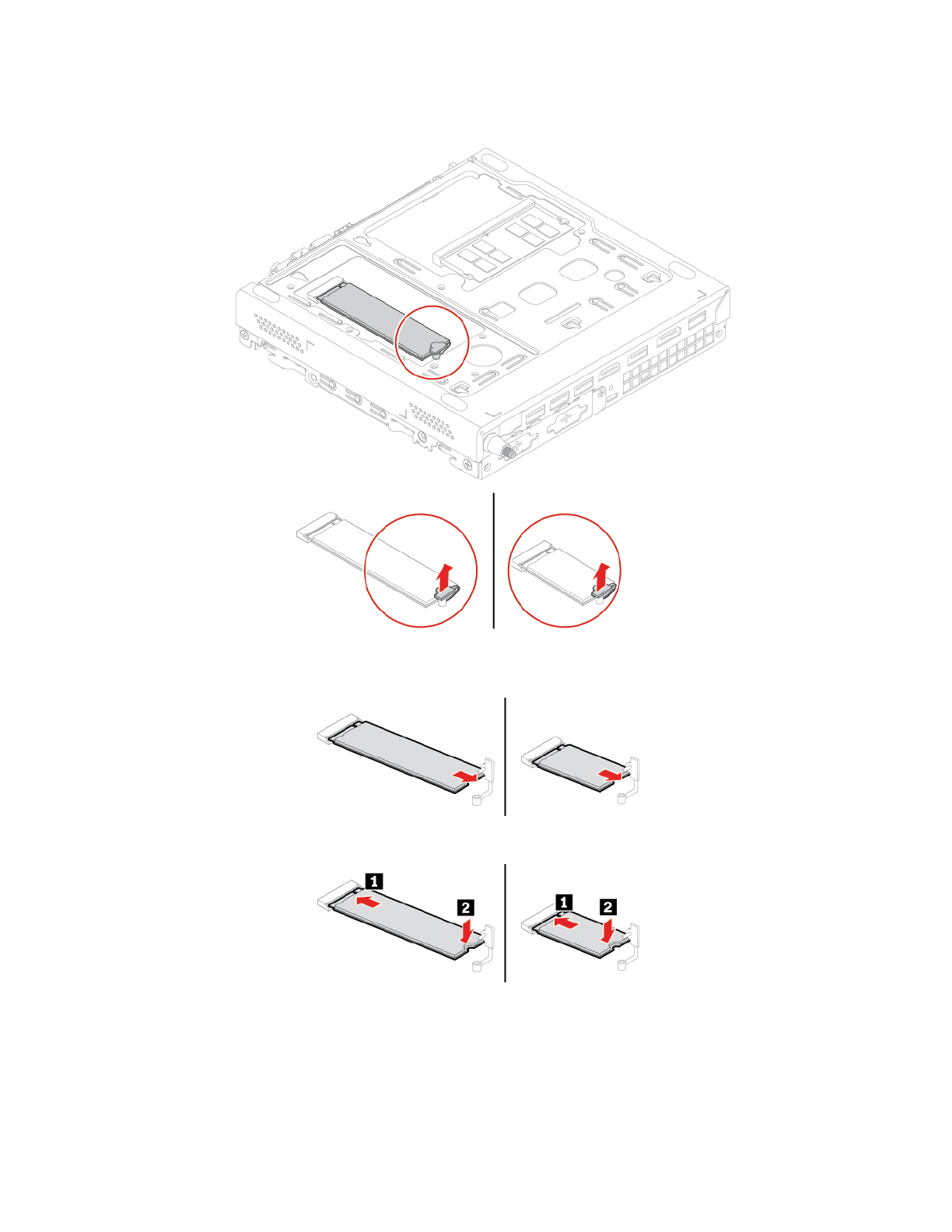 1
2
1
2