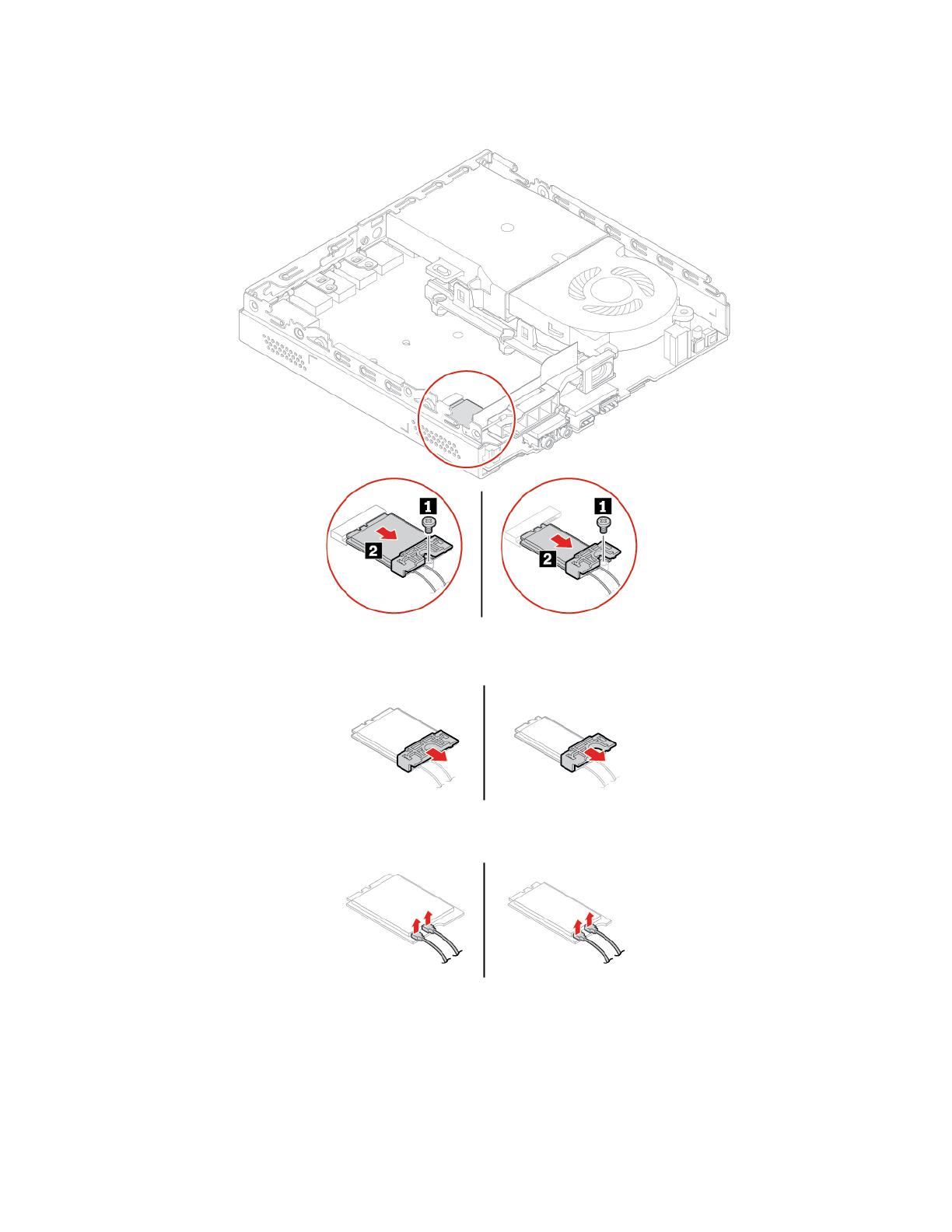 1

2

1

2