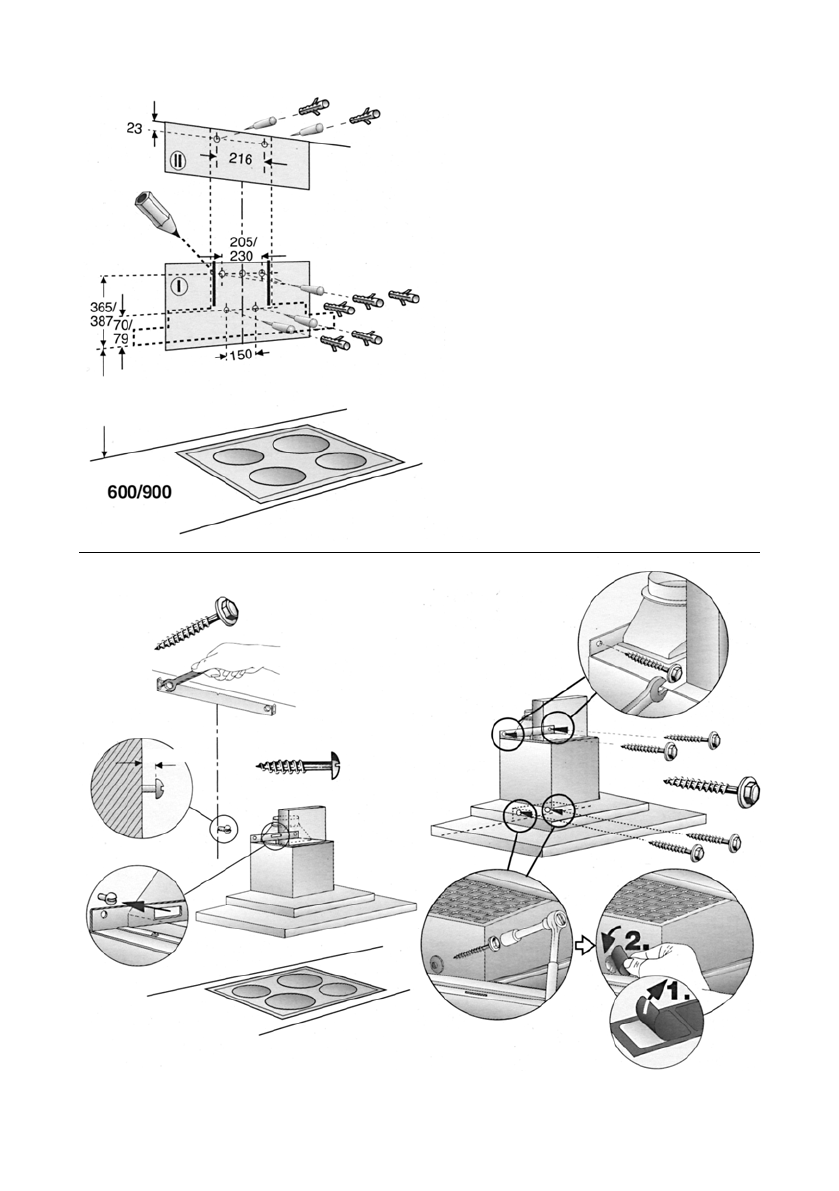 23

II

216

205/
230

I

365/
387

70/
79

150

600/900

2.

1.