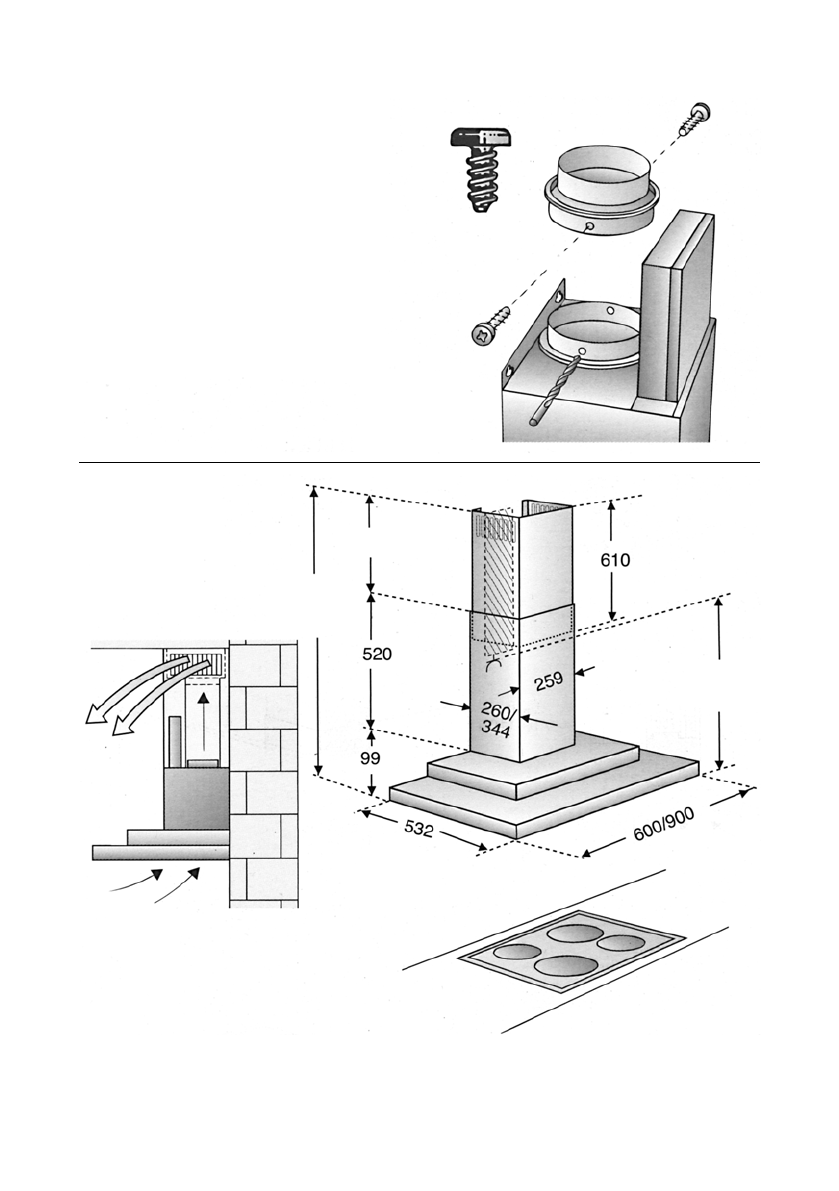 610

520

259

260/
344

99

532

600/900