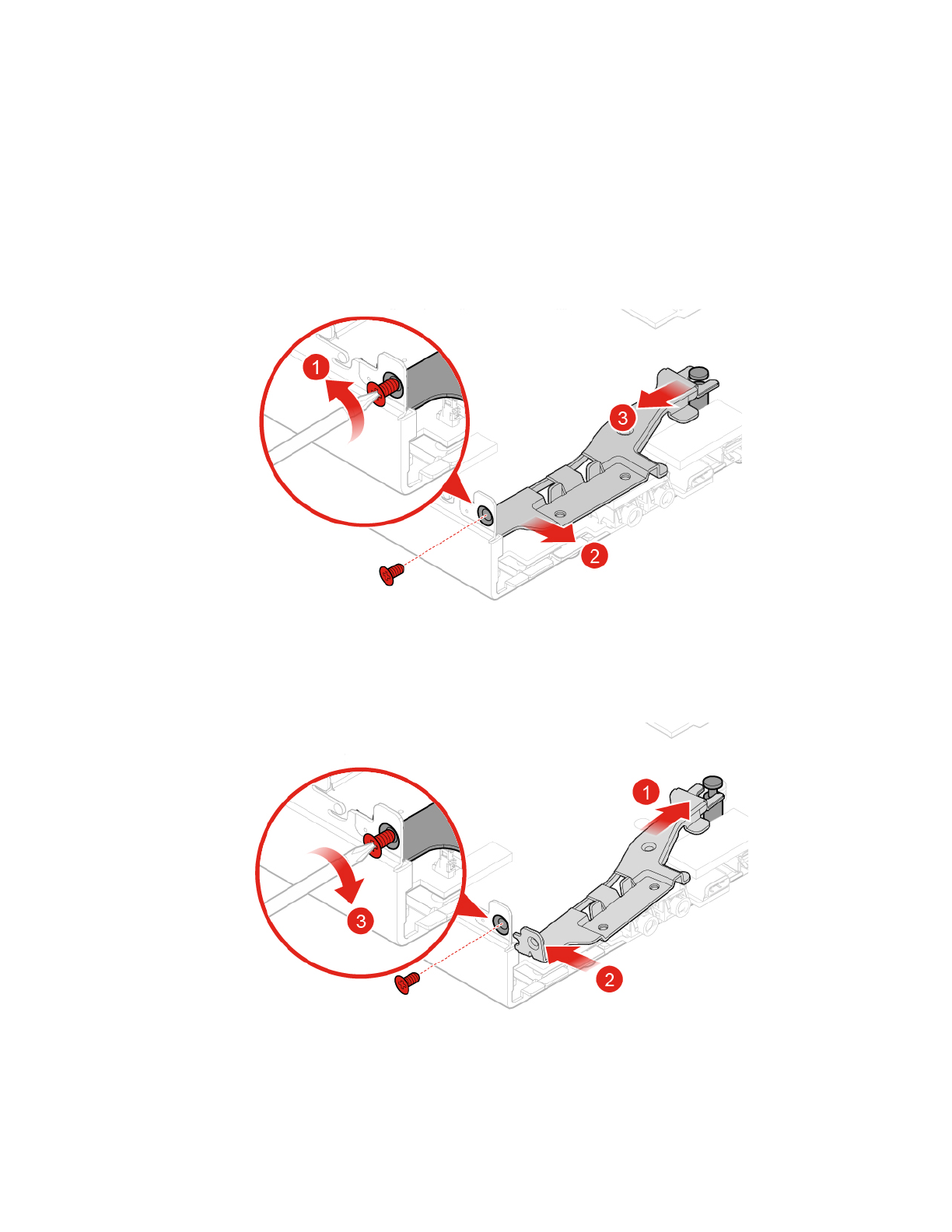 1
3
2

1
3
2