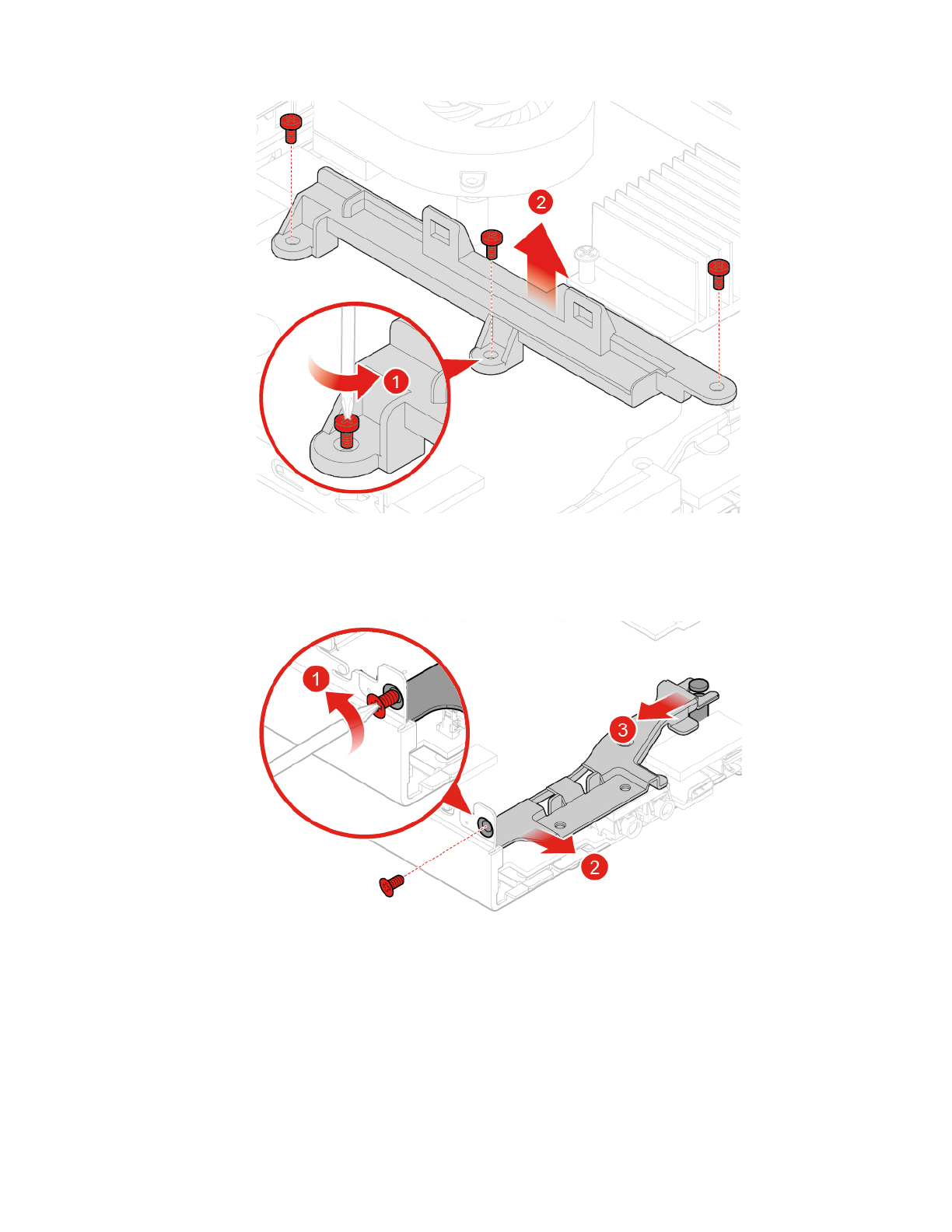 2
1

1
3
2