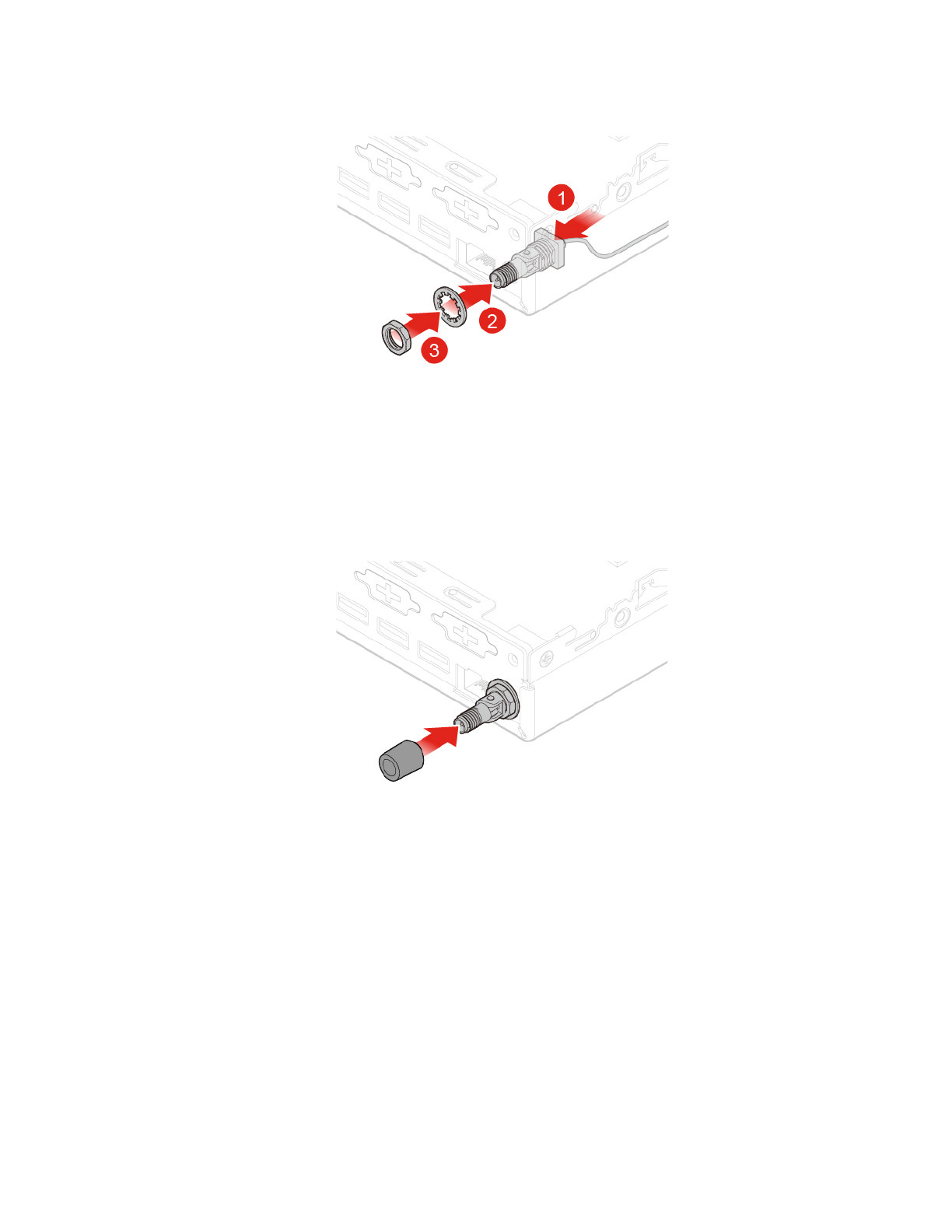 1
2
3