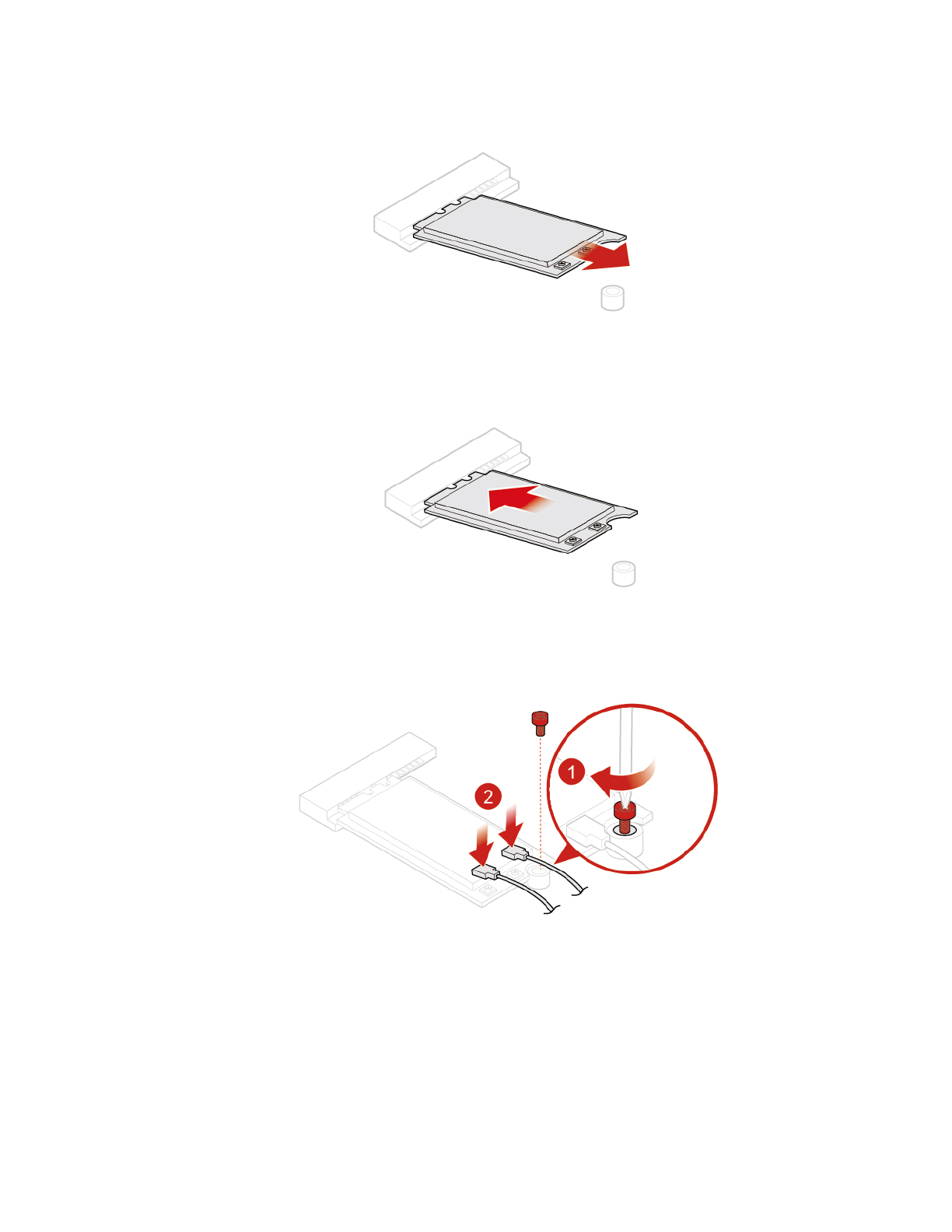 1

2