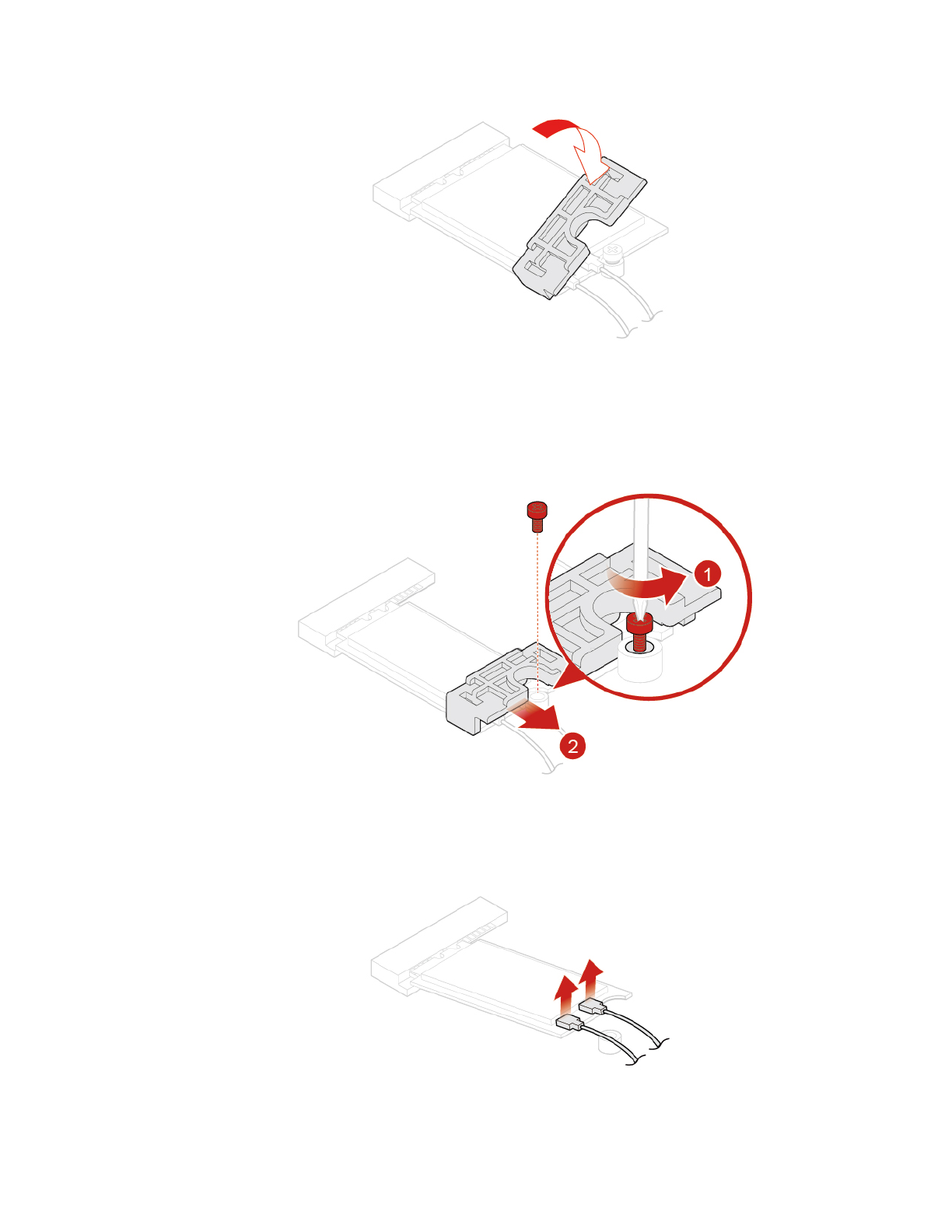 1

2