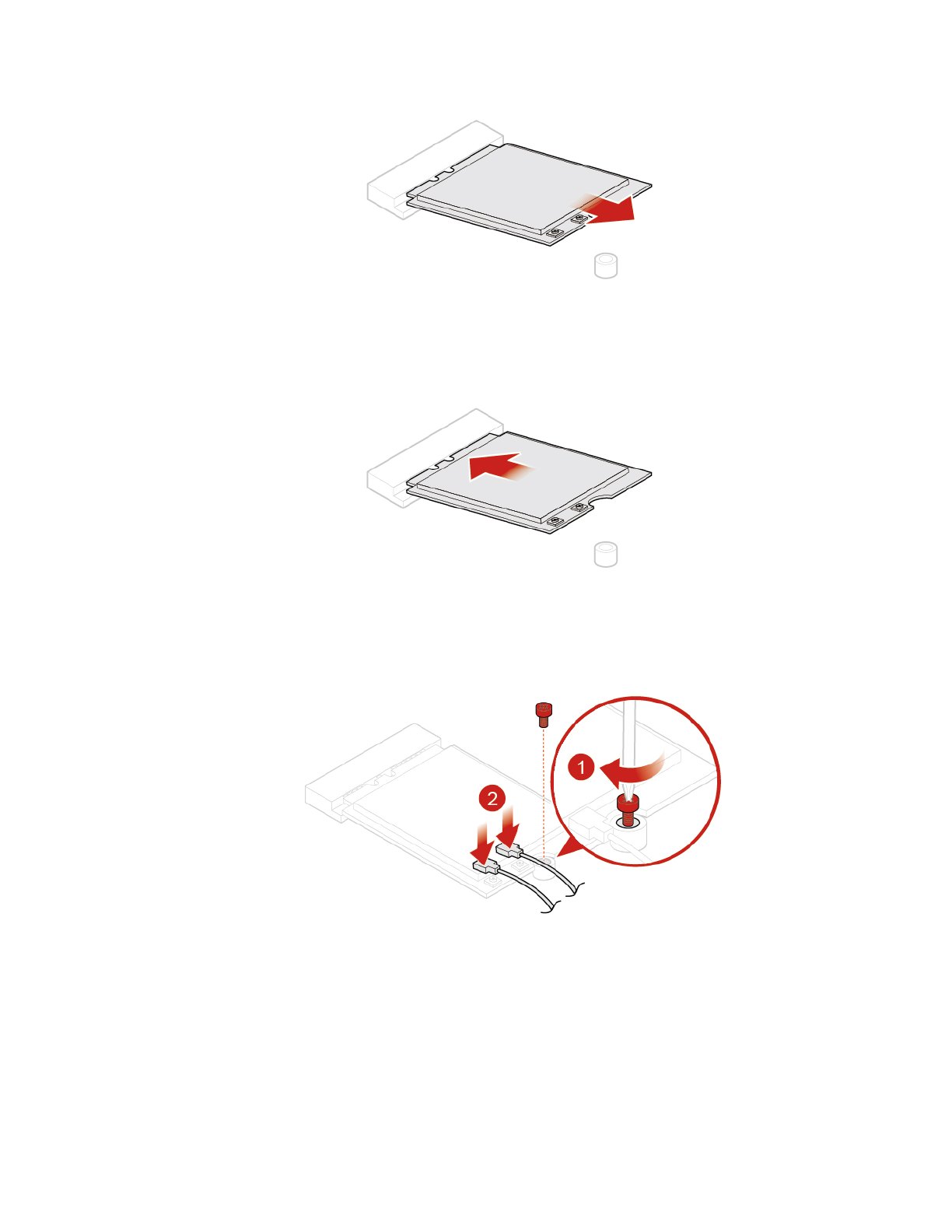 1

2