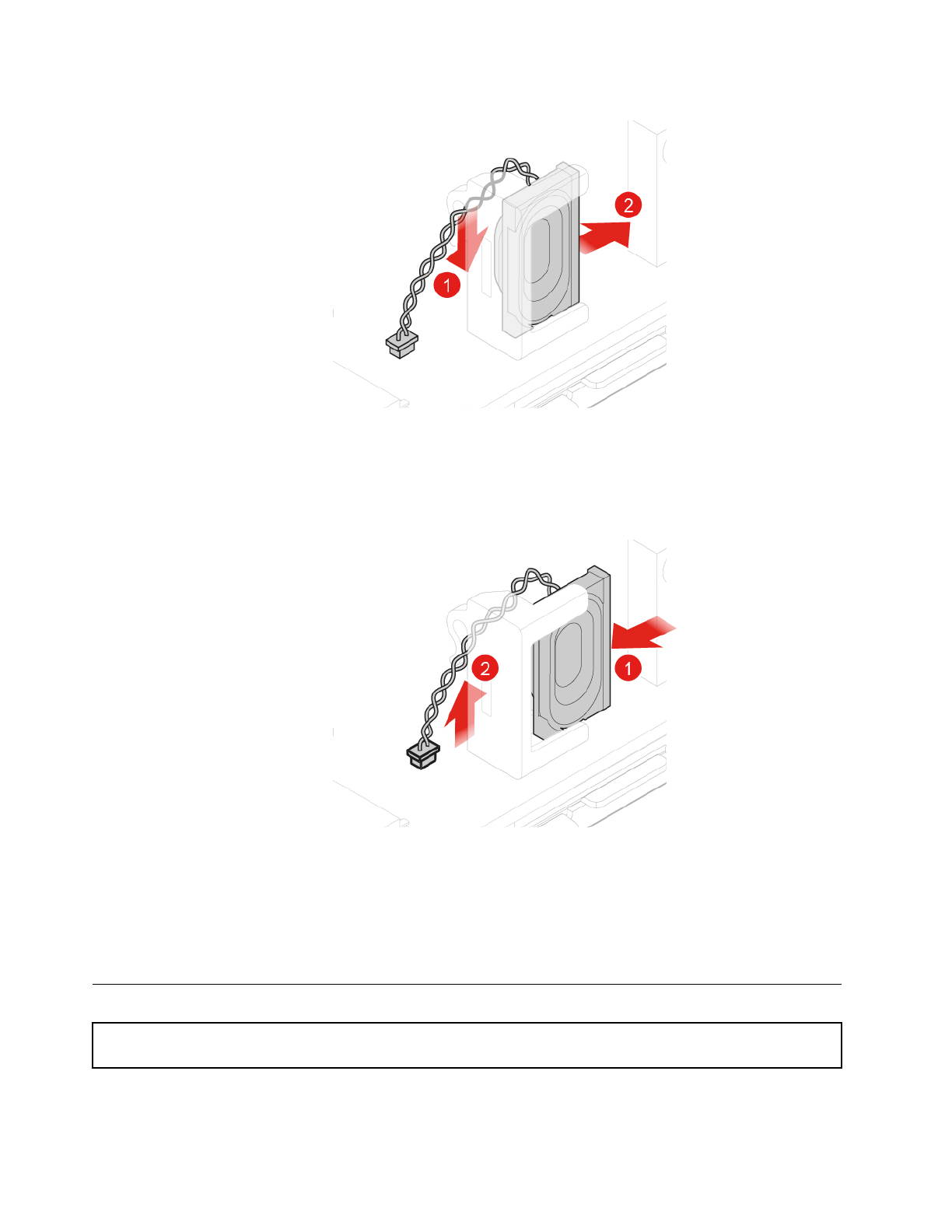 2
1
2
1