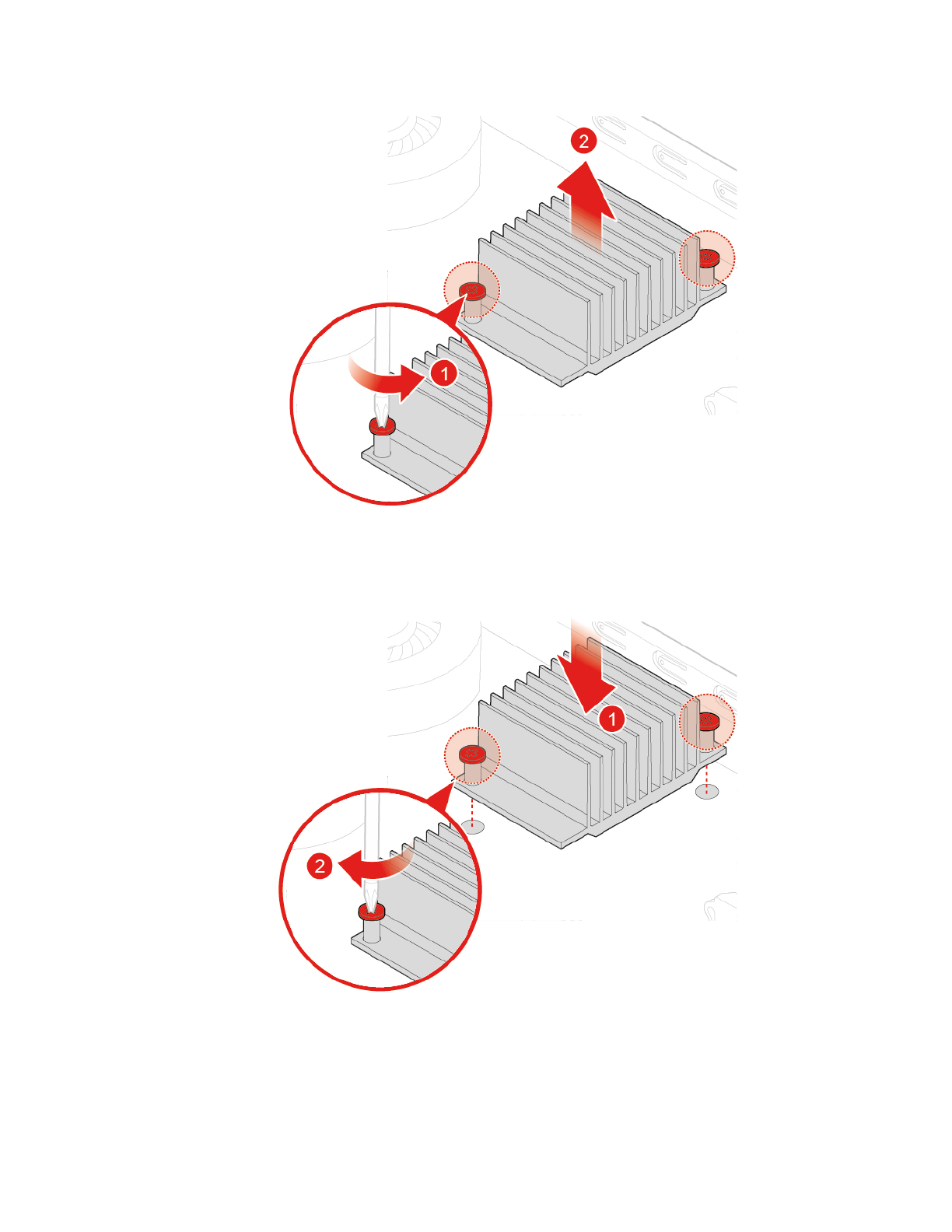 2

1

1

2