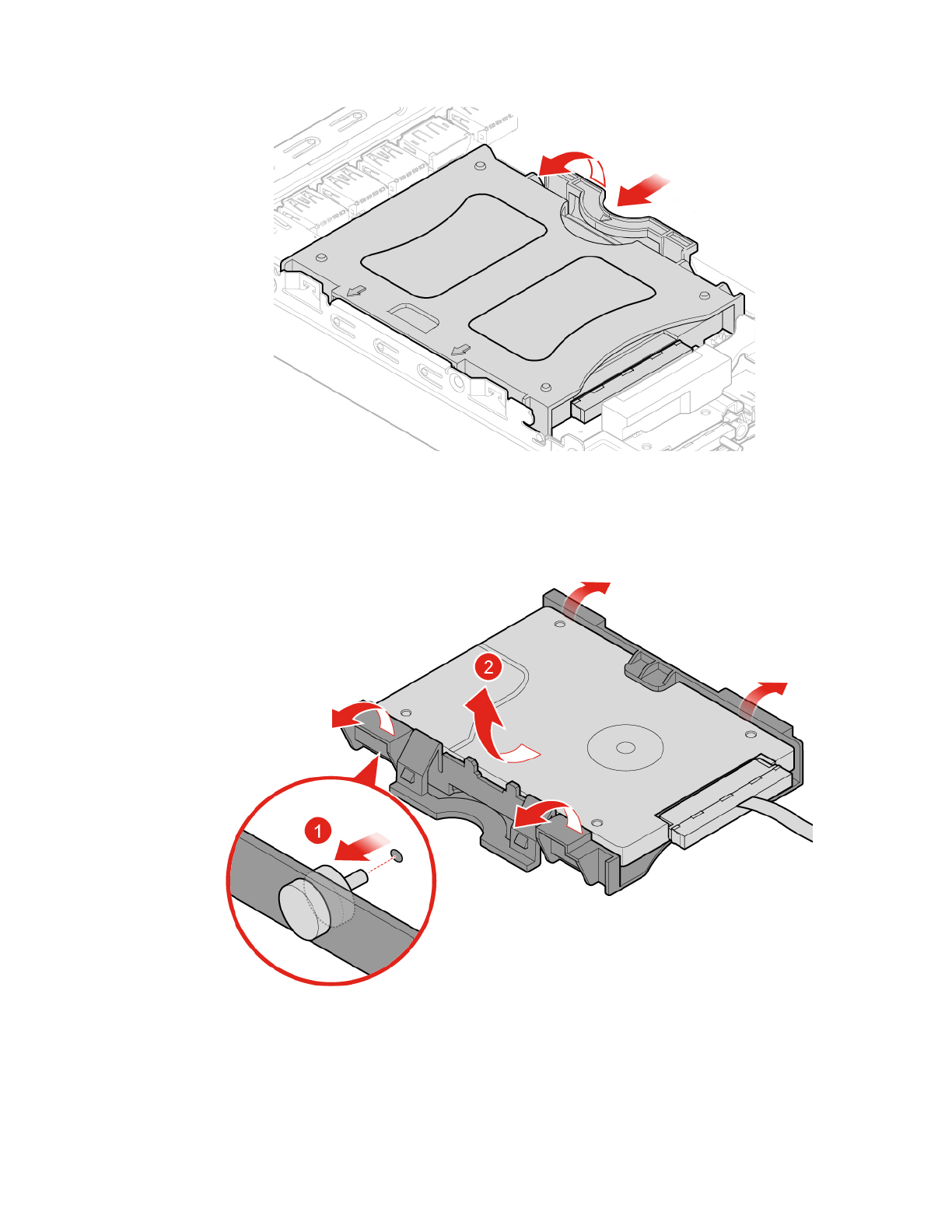 2

1