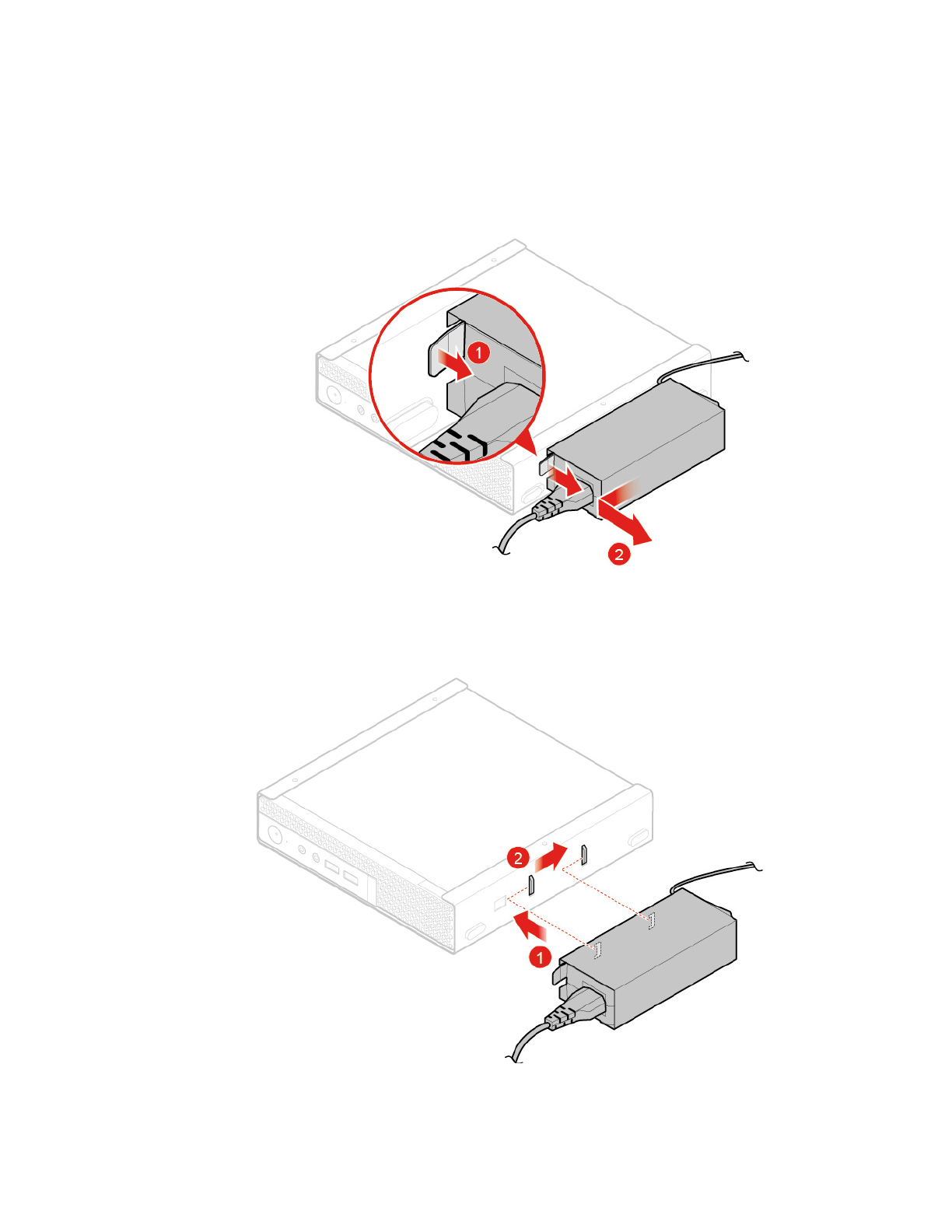 1
2
2
1