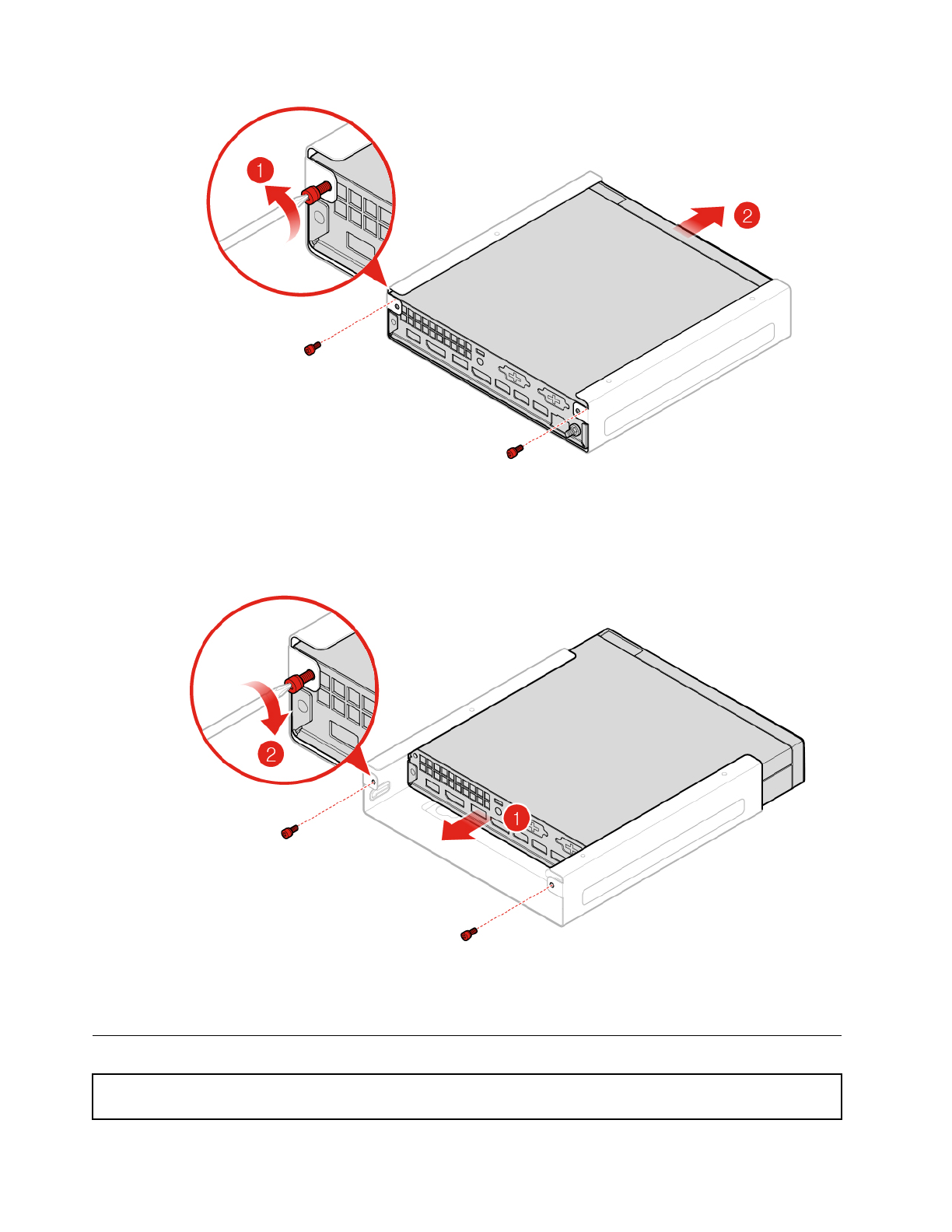 1

2

2

1