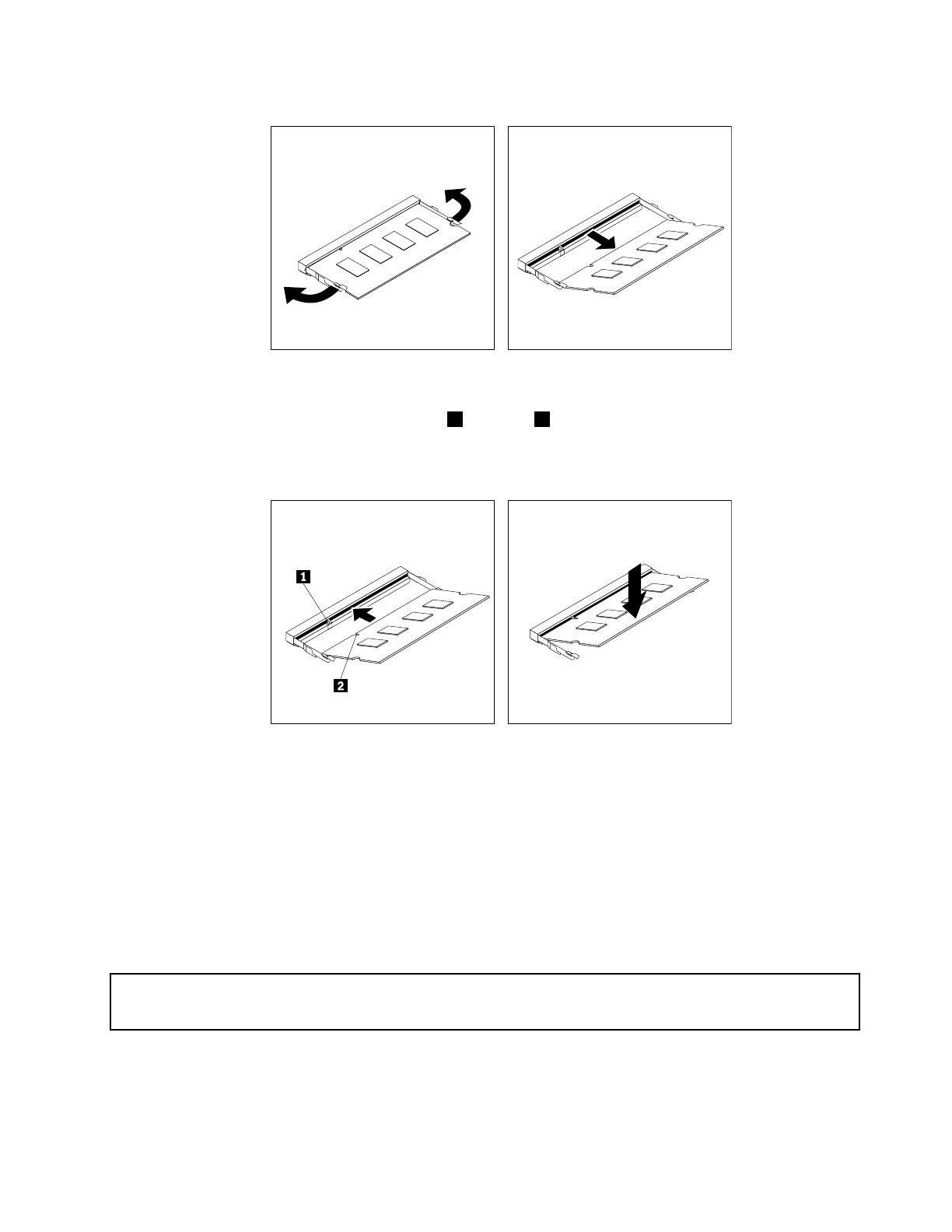 1

2