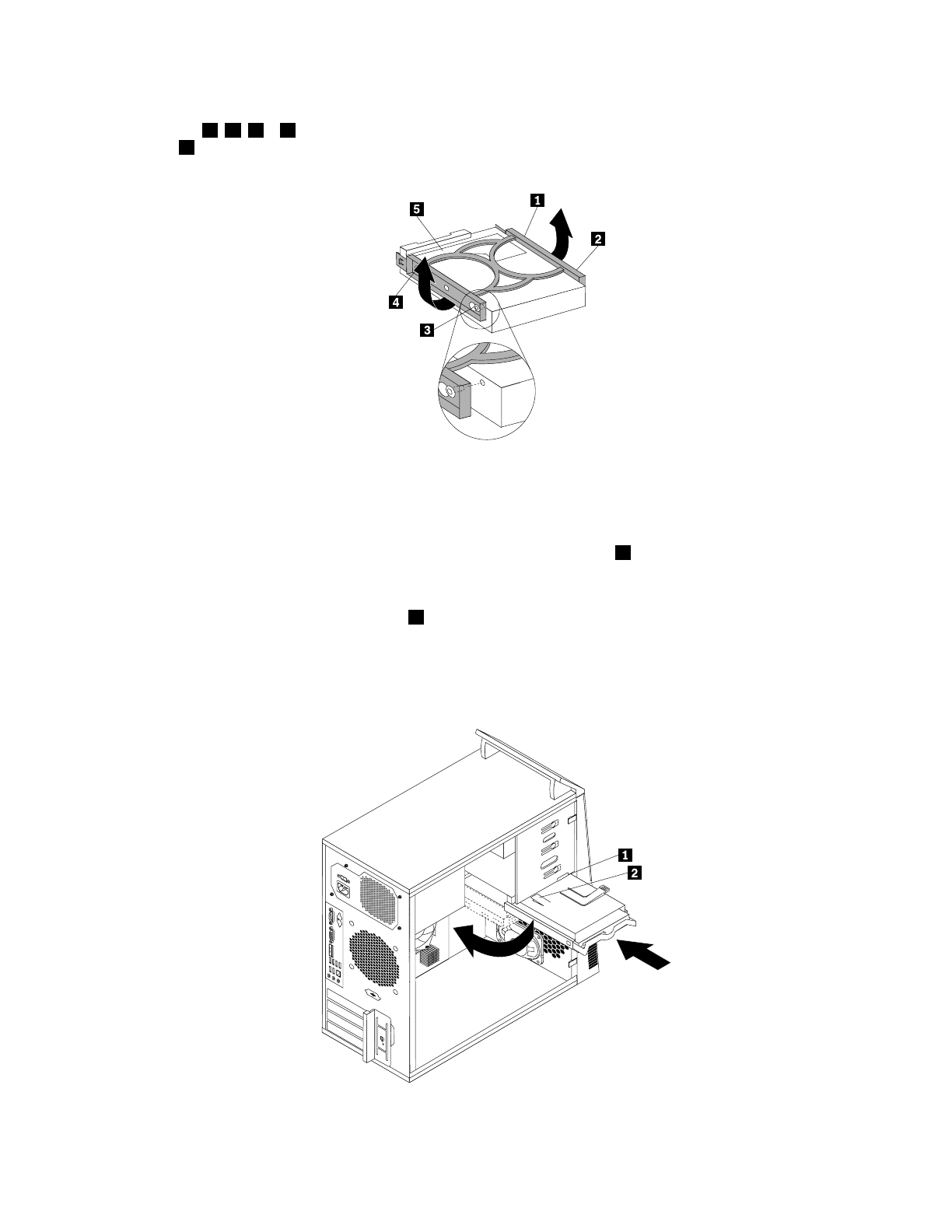 5

1

2

4

3

1

2