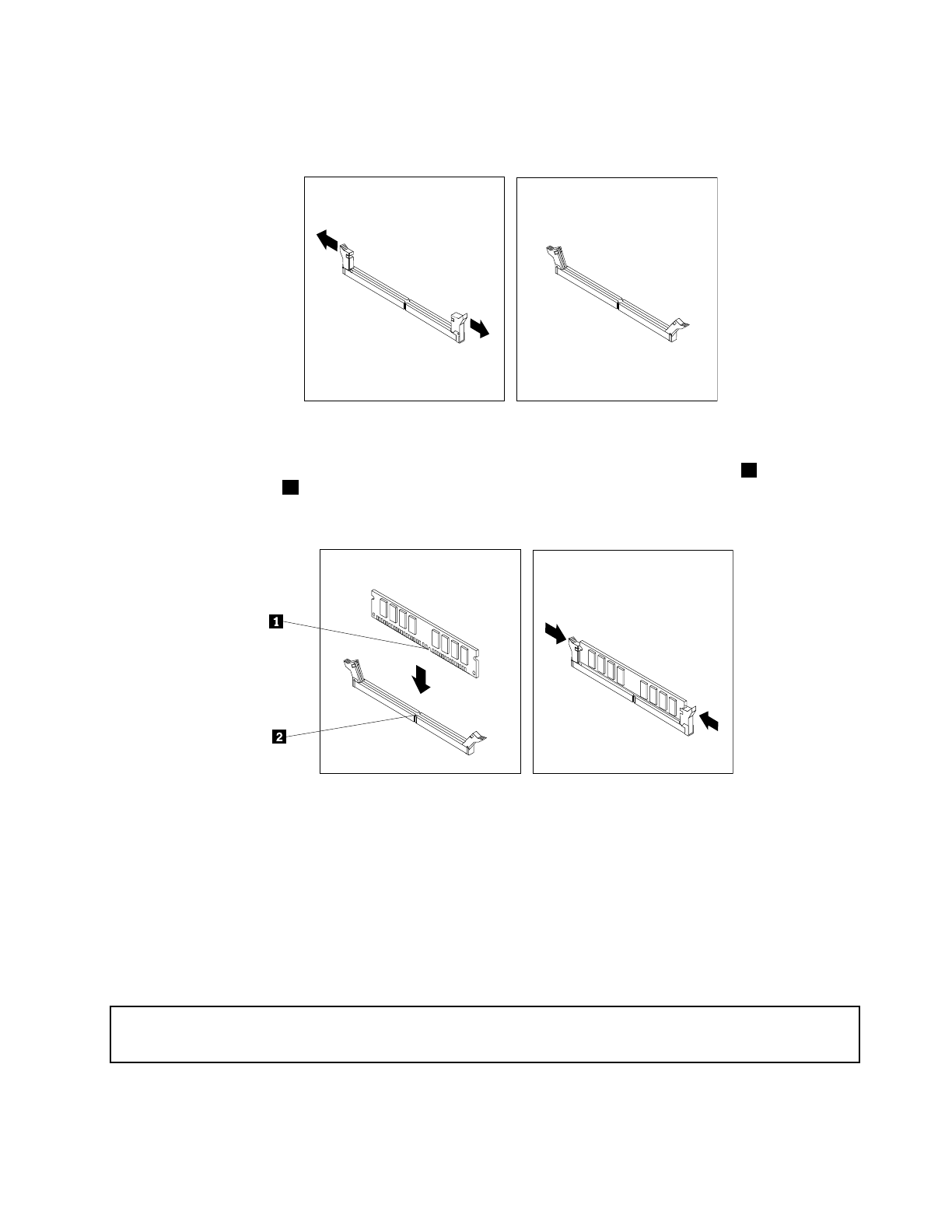 1

2