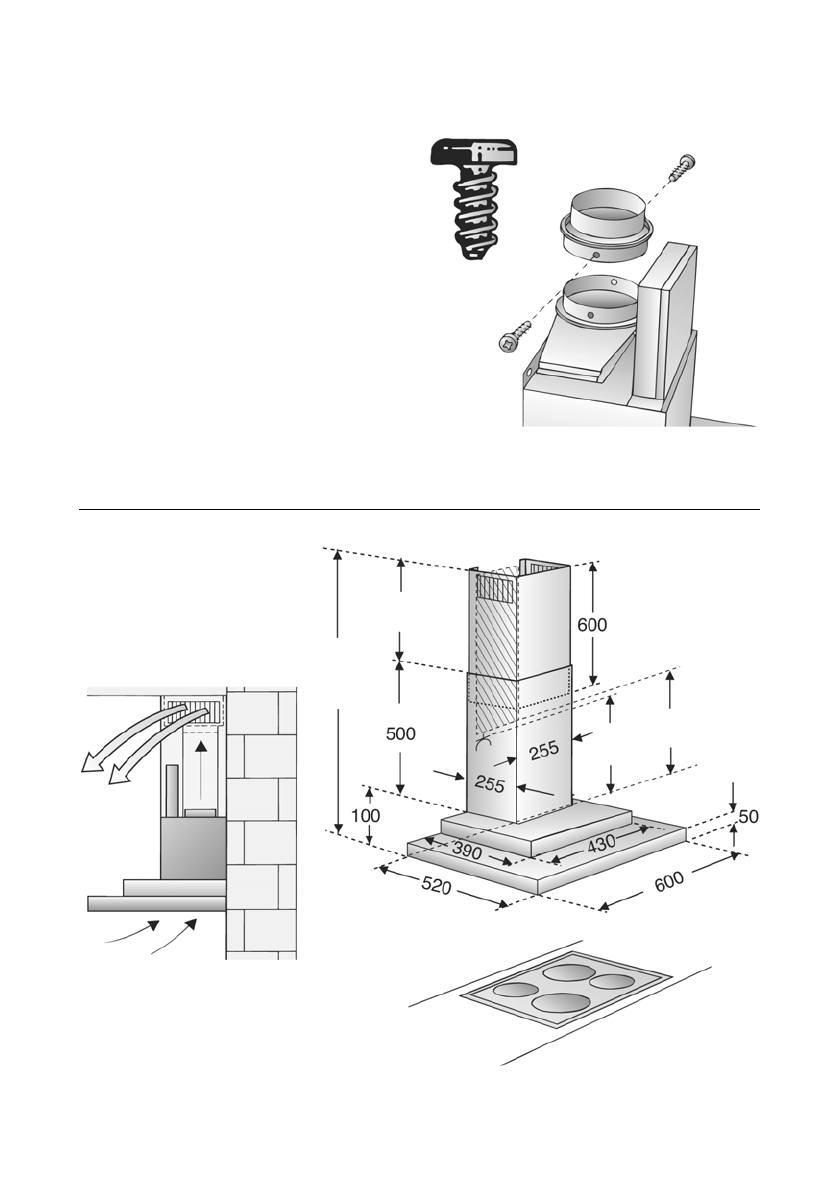 600
500
255
255
100
50
390
430
520
600