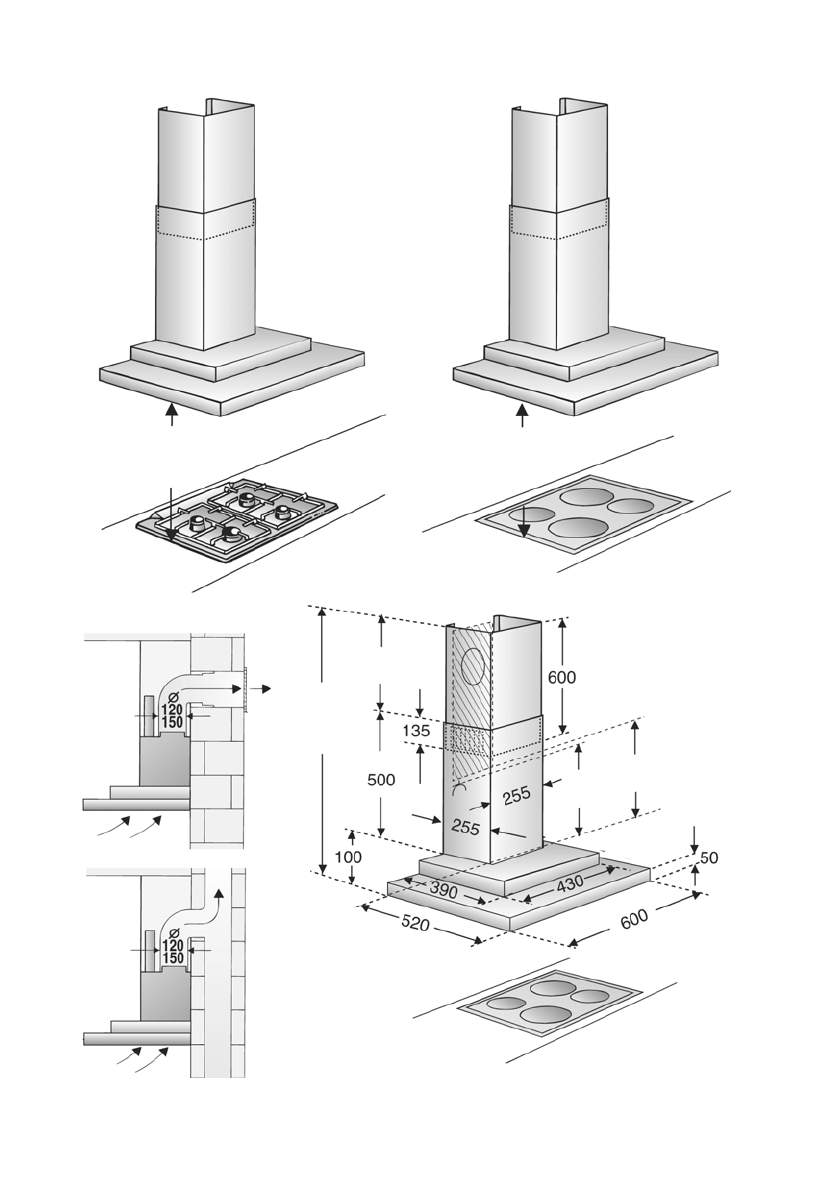 Ø
120
150

Ø
120
150

600
135
500
255
255
100
50
390
430
520
600