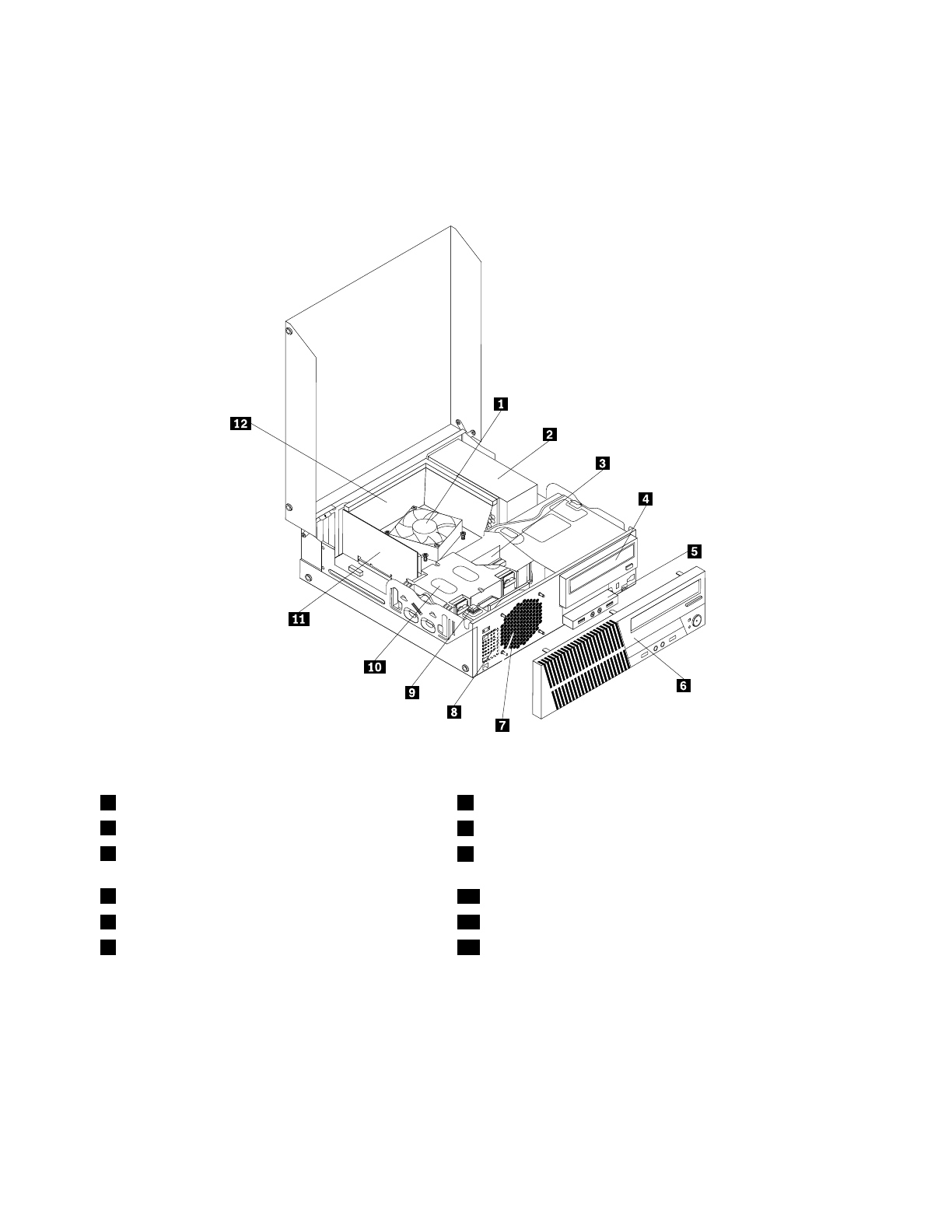 1
2
3
4
5
6
7
8
9
10
11
12