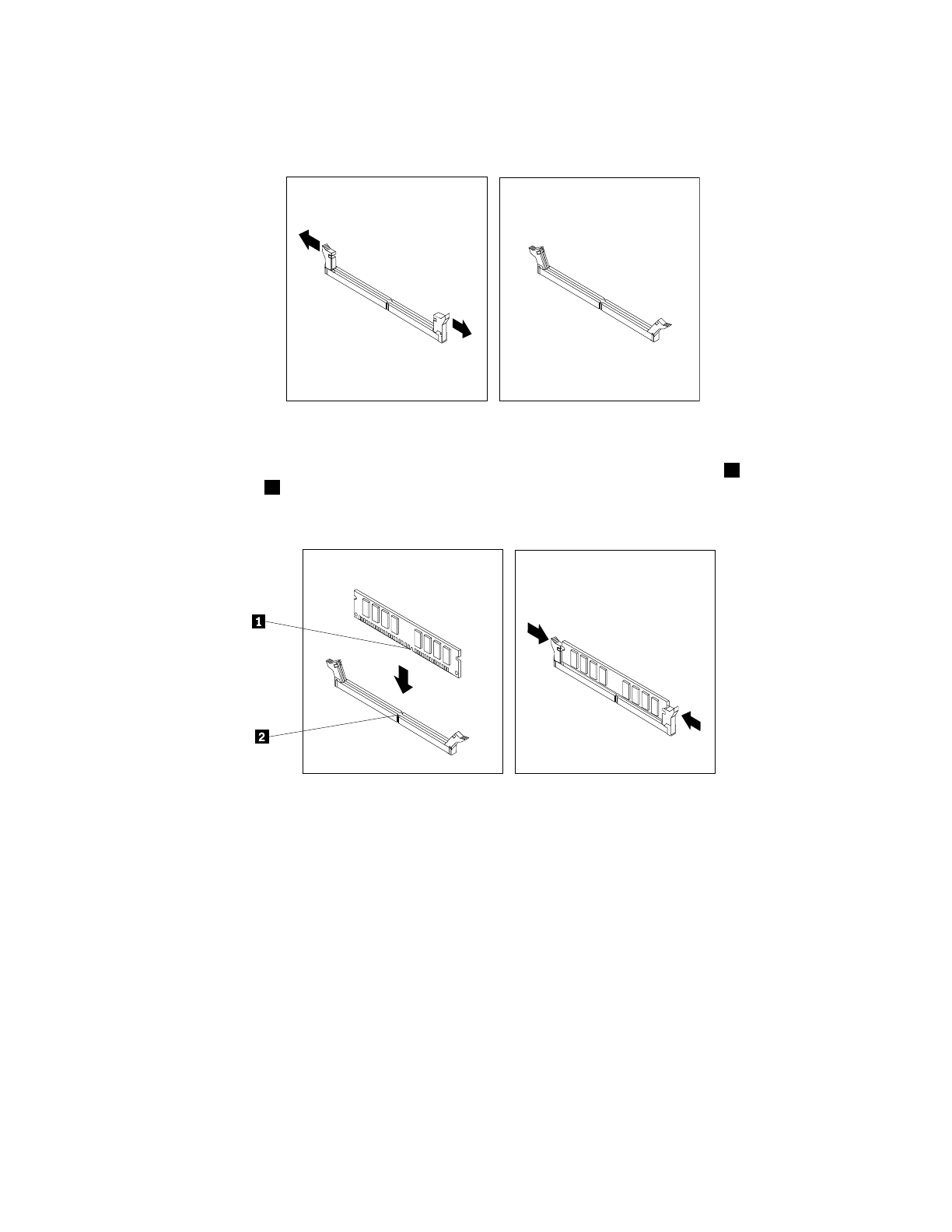 1

2