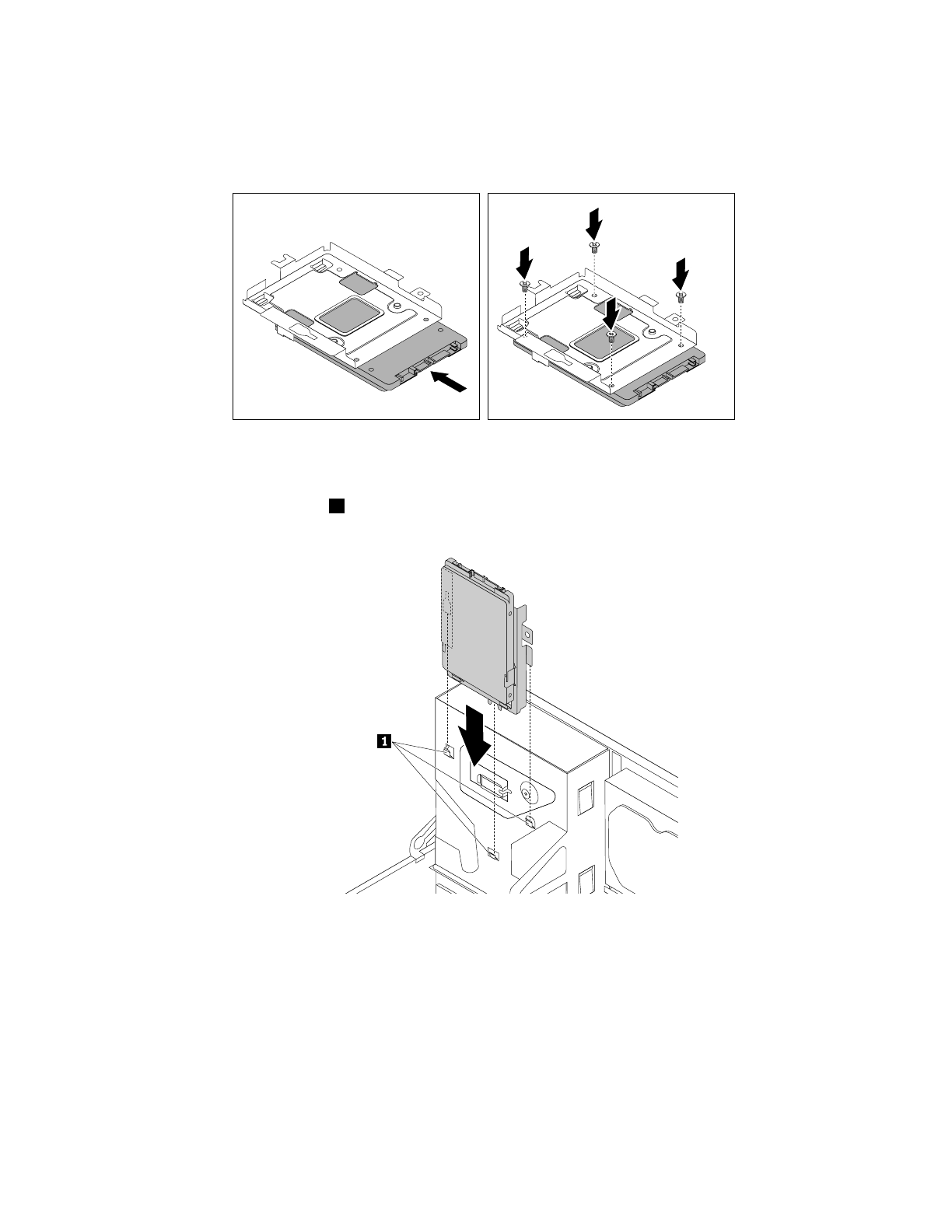 1