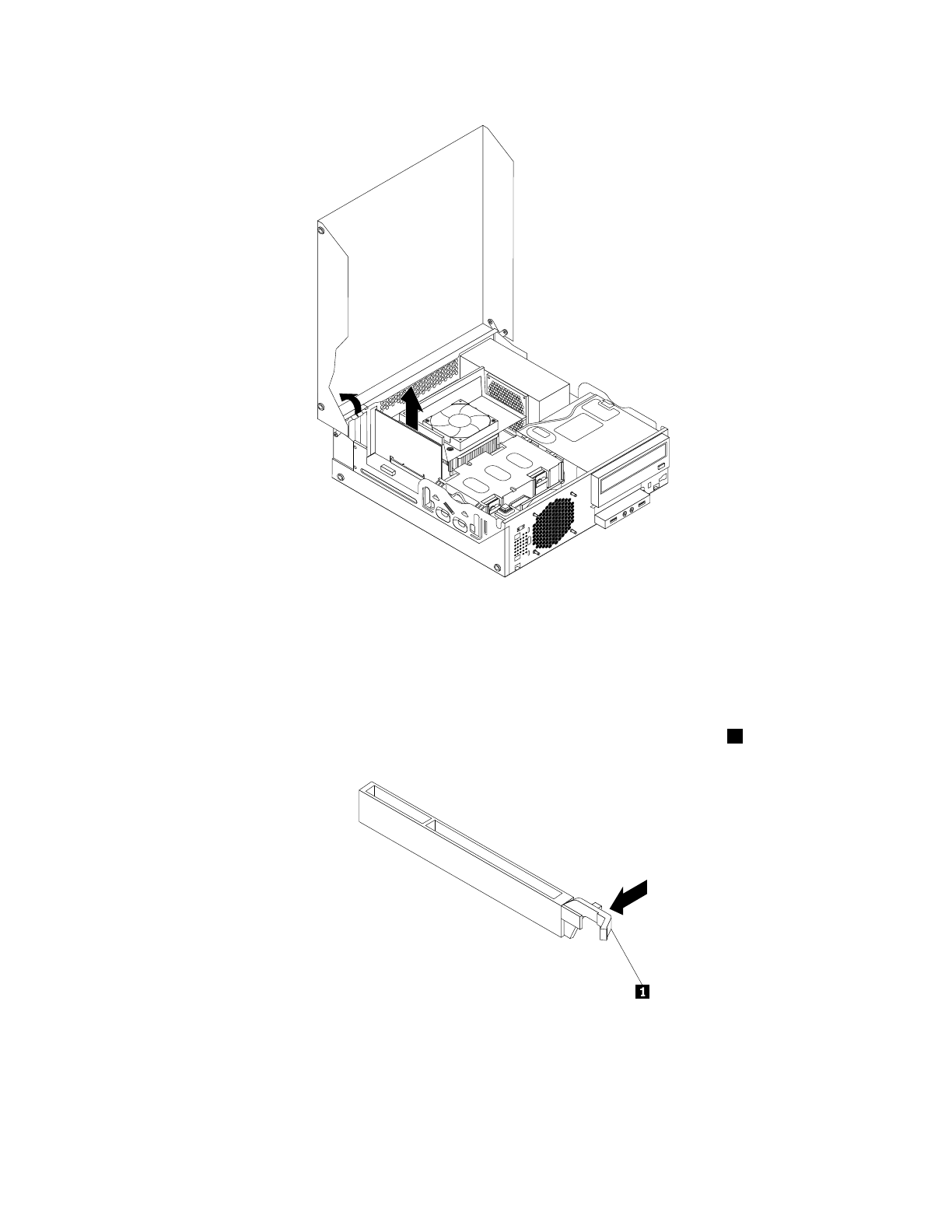 1