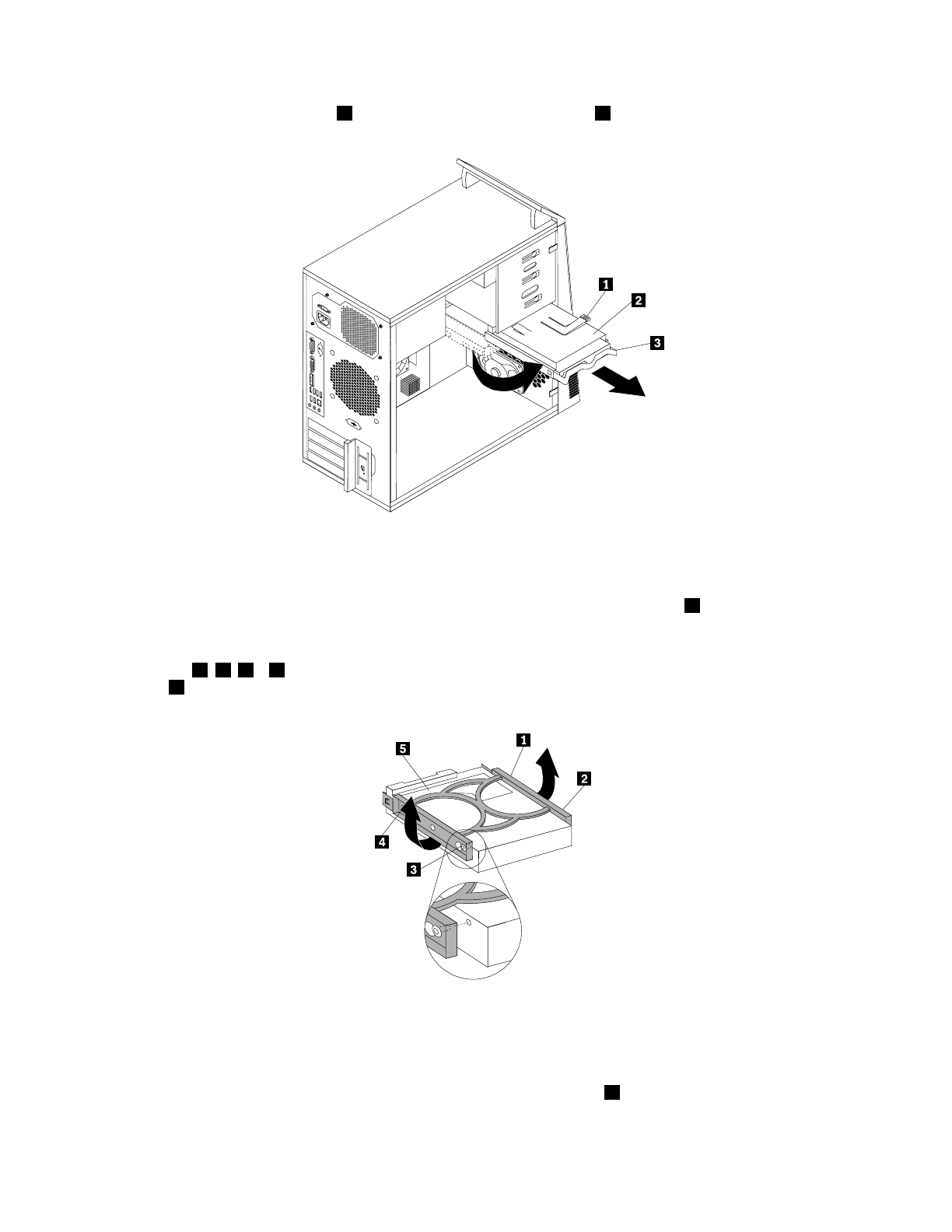 1
2
3

5
1
2
4
3