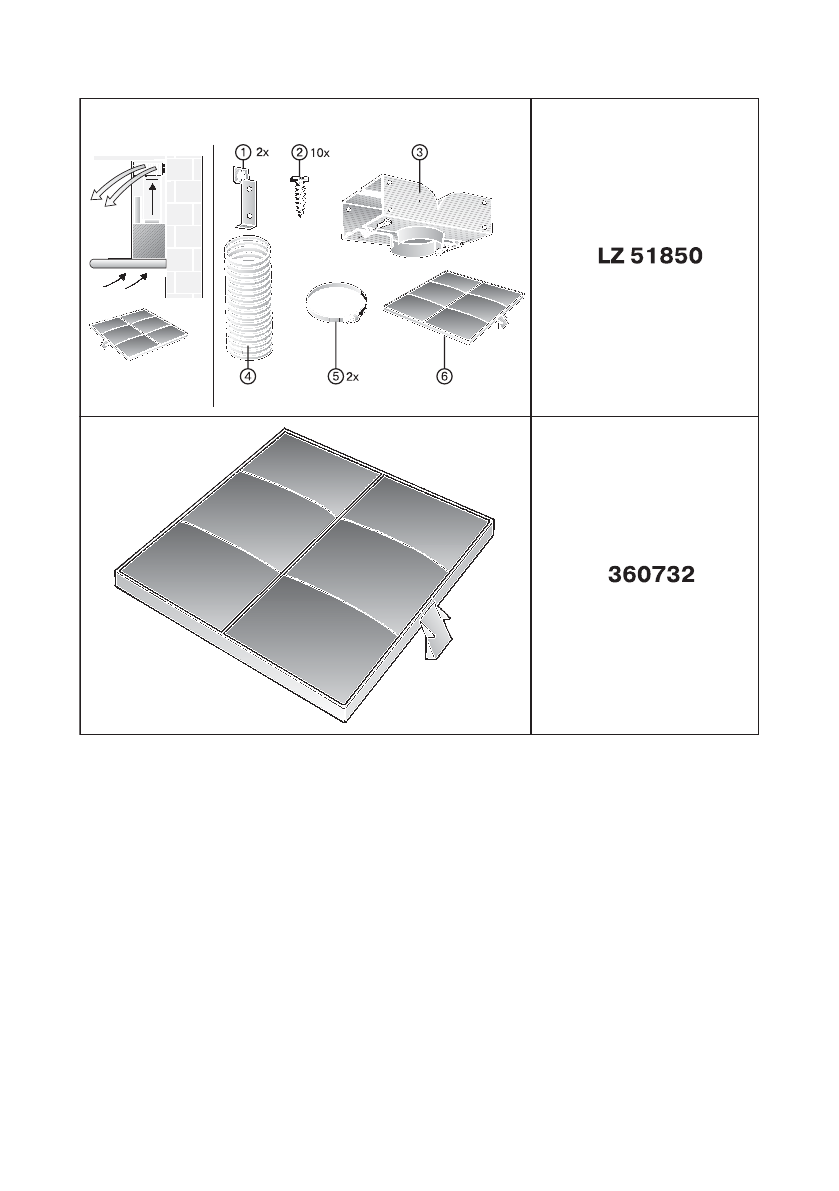 ① 2x ② 10x ③

④ ⑤ 2x ⑥

LZ 51850

360732