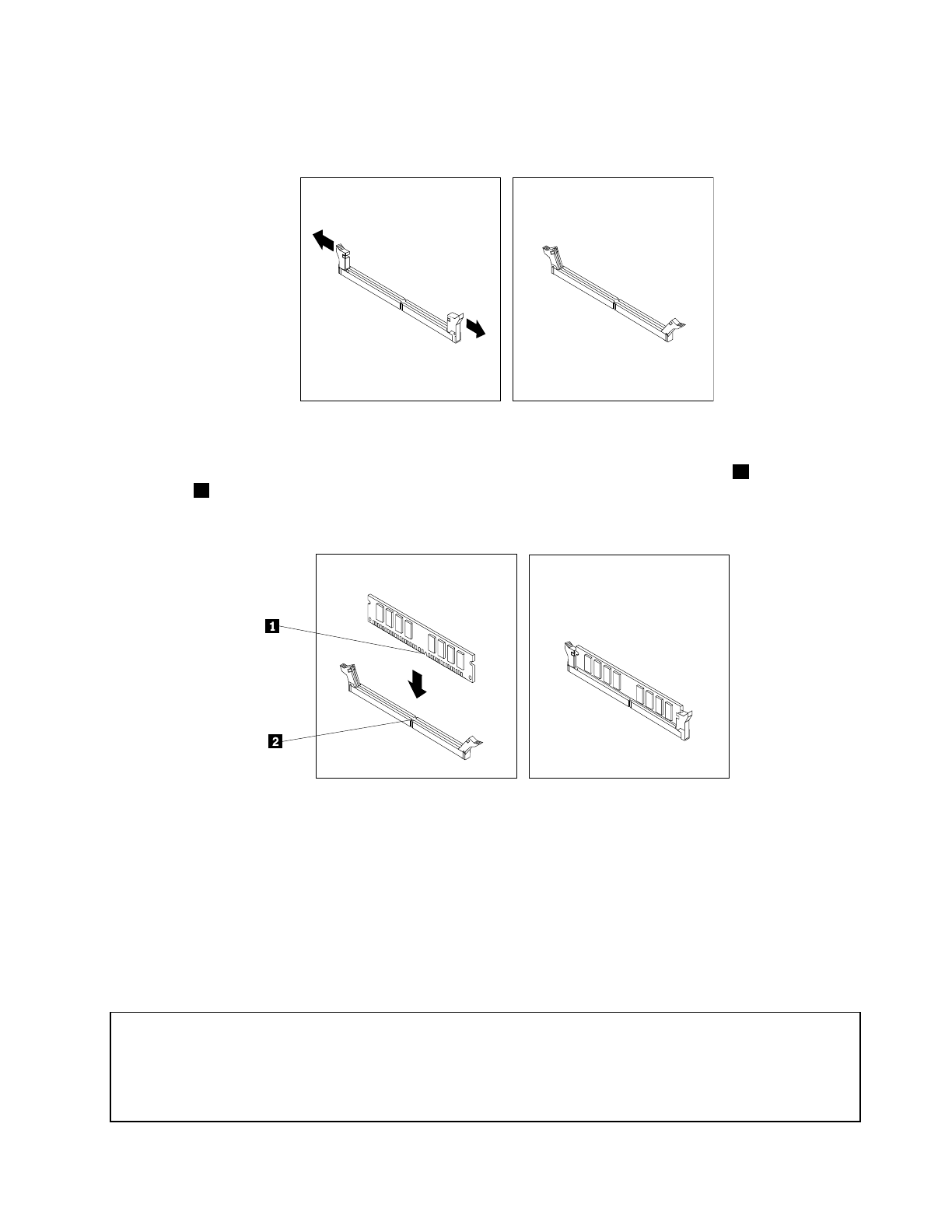 1

2