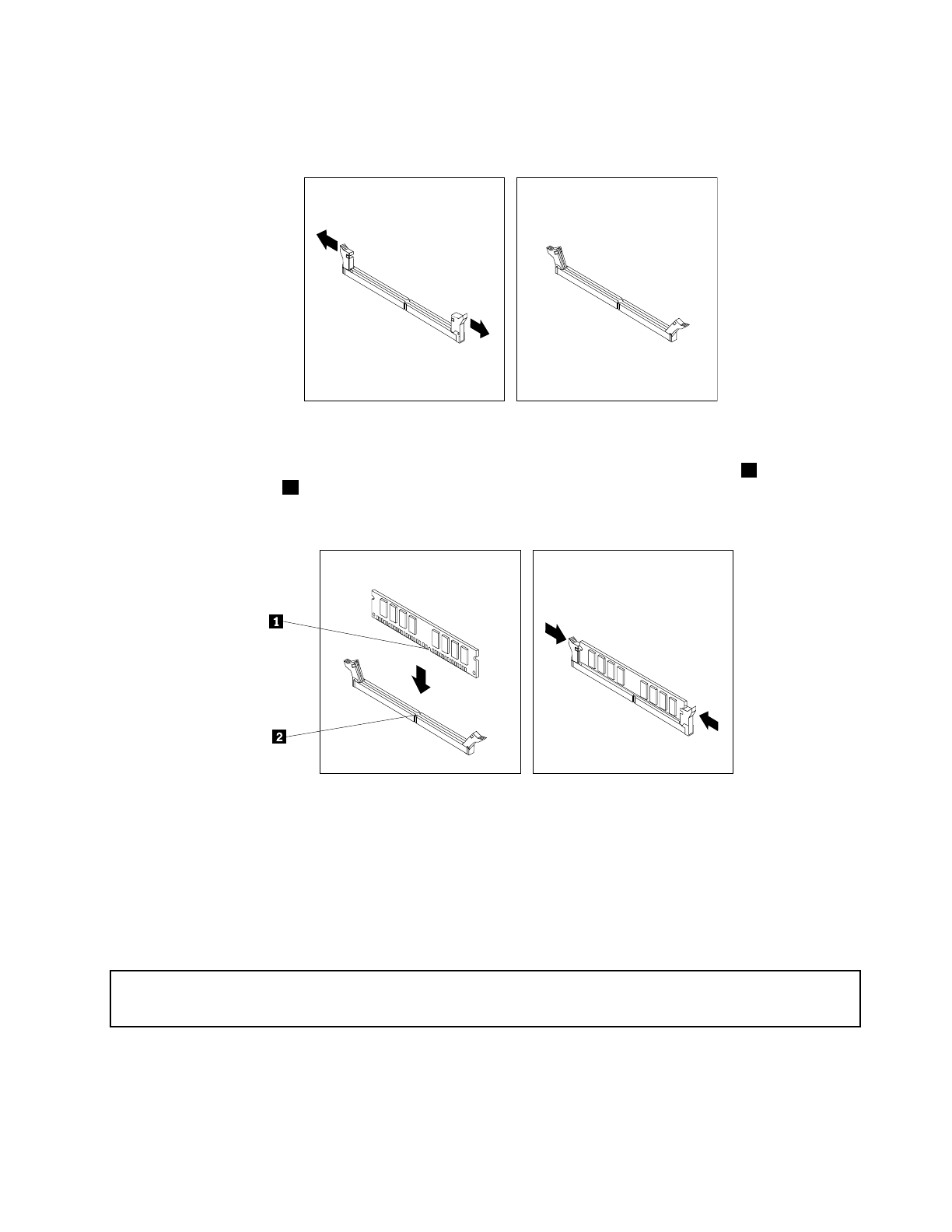 1

2