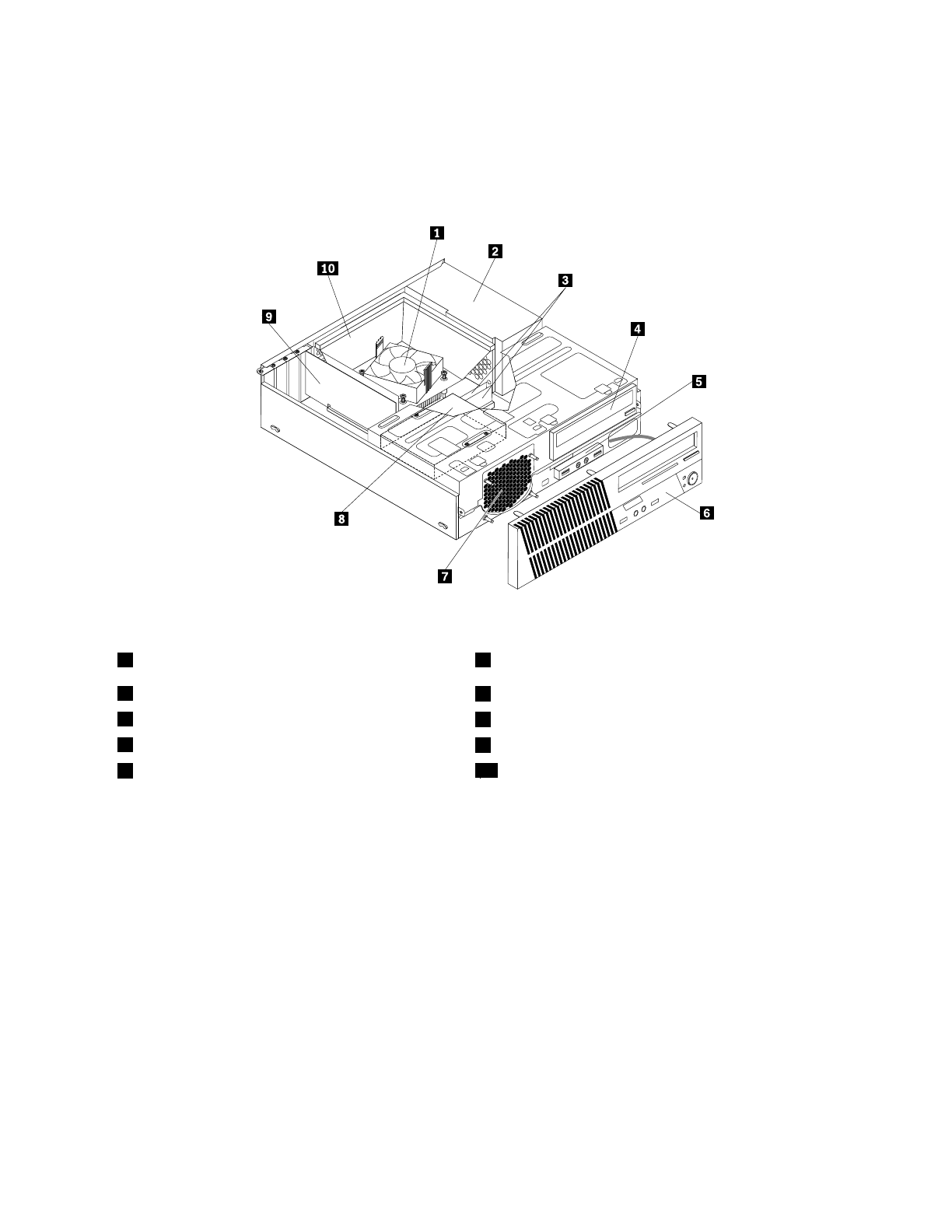 1

2

10

3

9

4

5

8

6

7