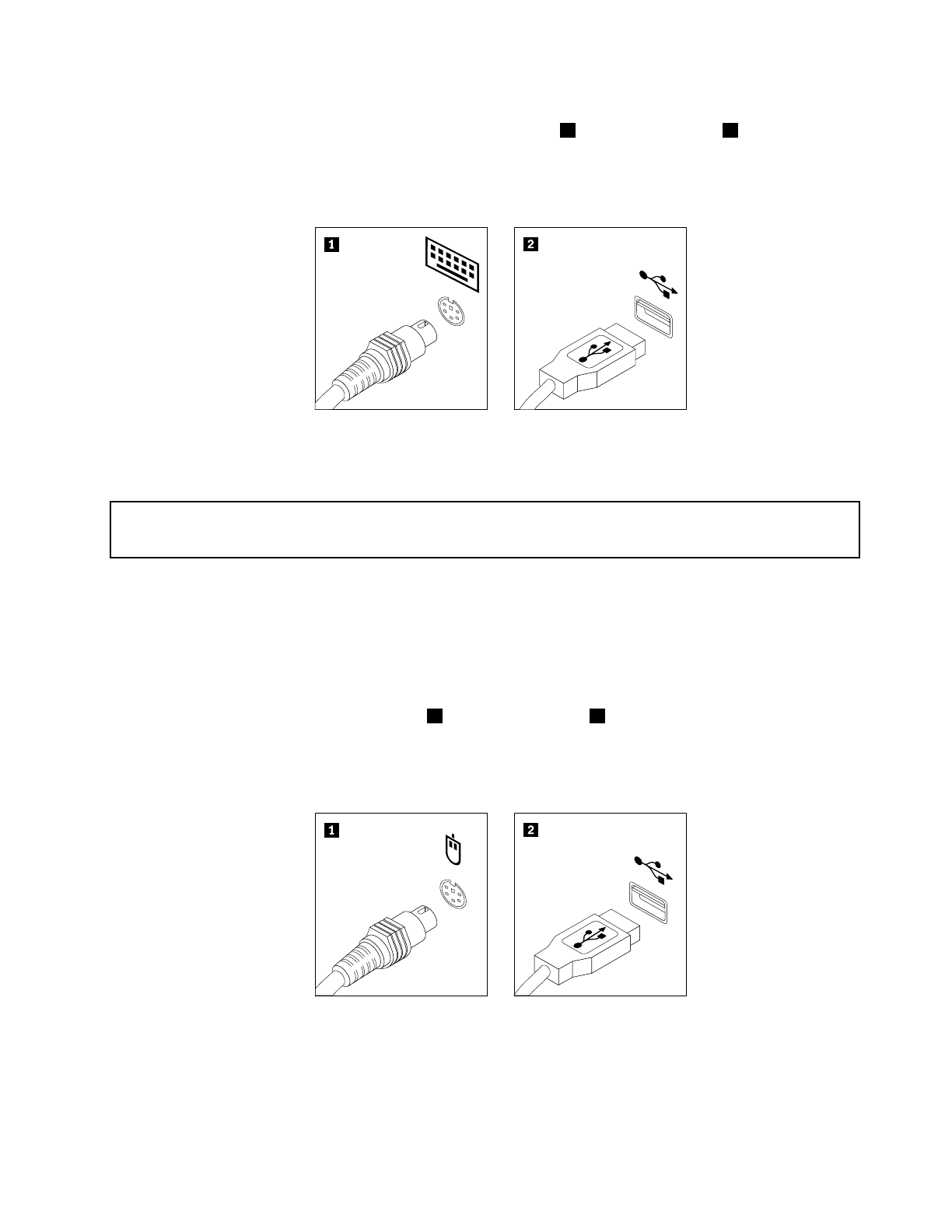 1

2

1

2