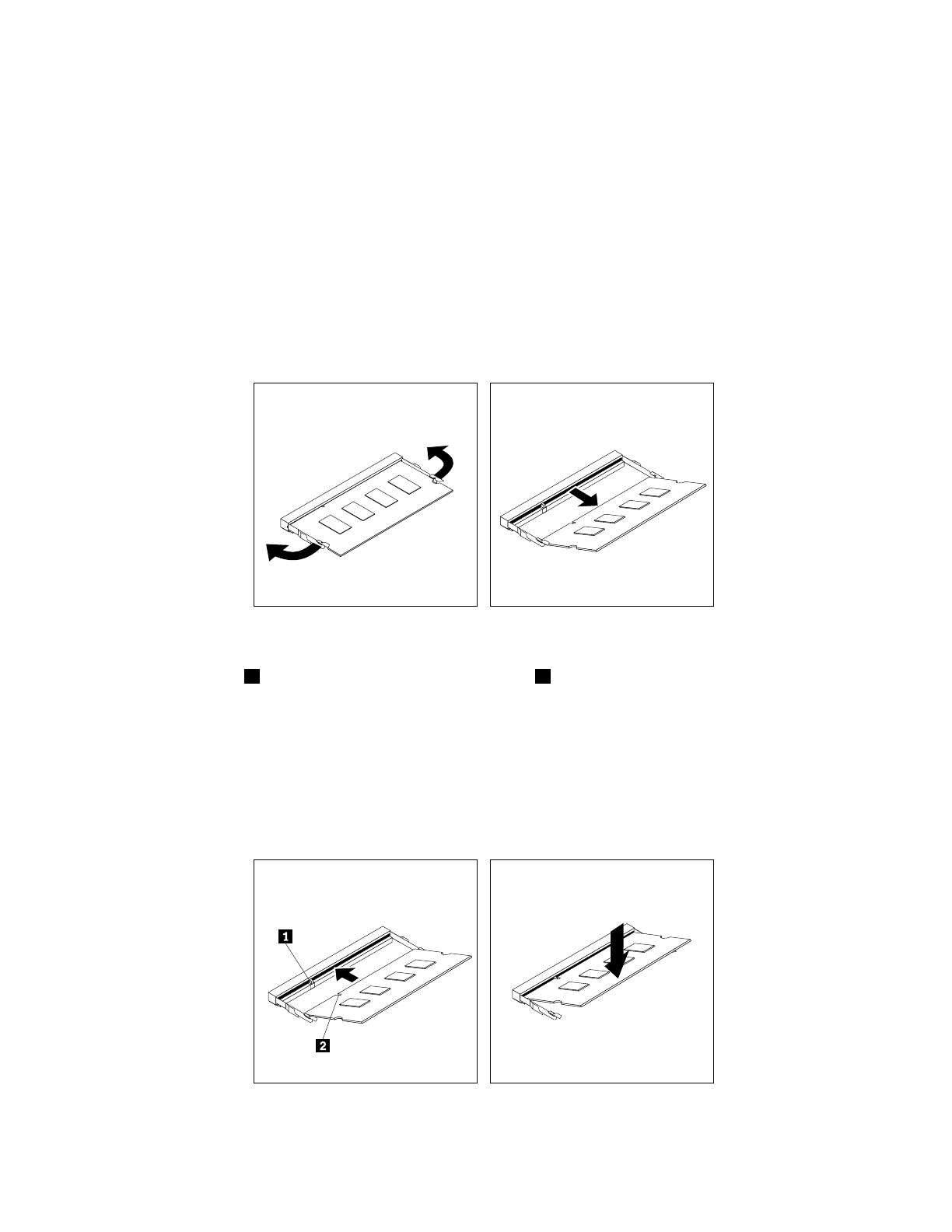 1

2