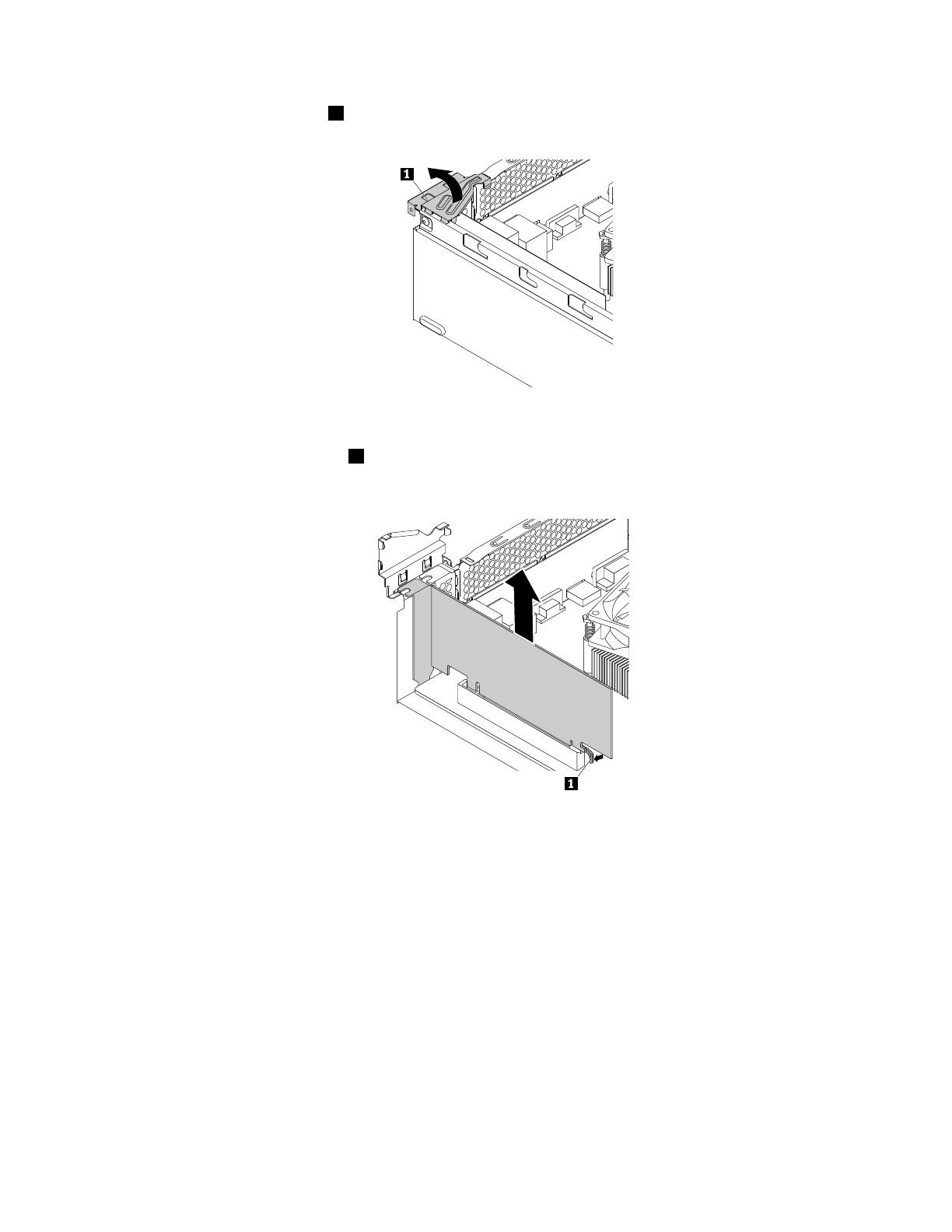 1

1