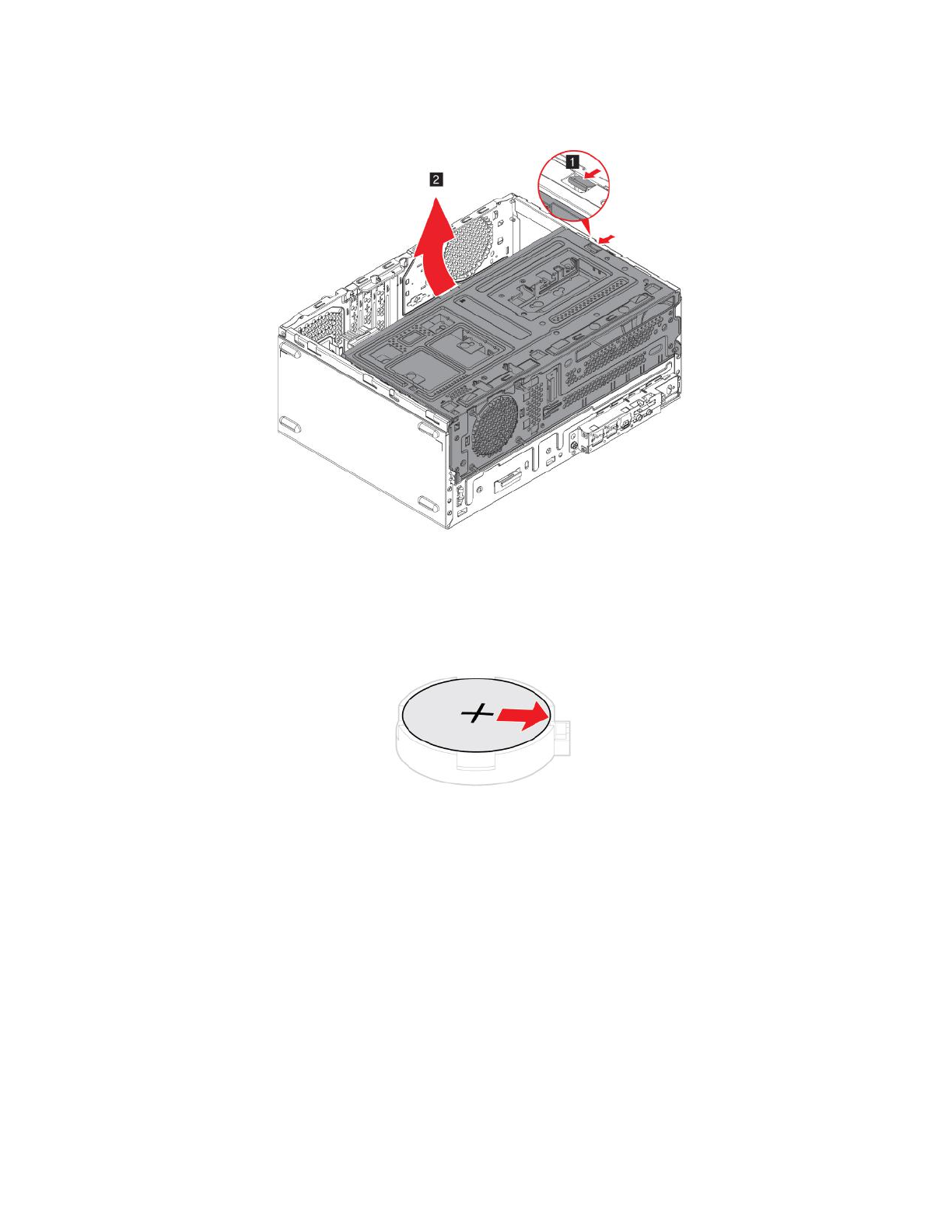 1

2

+