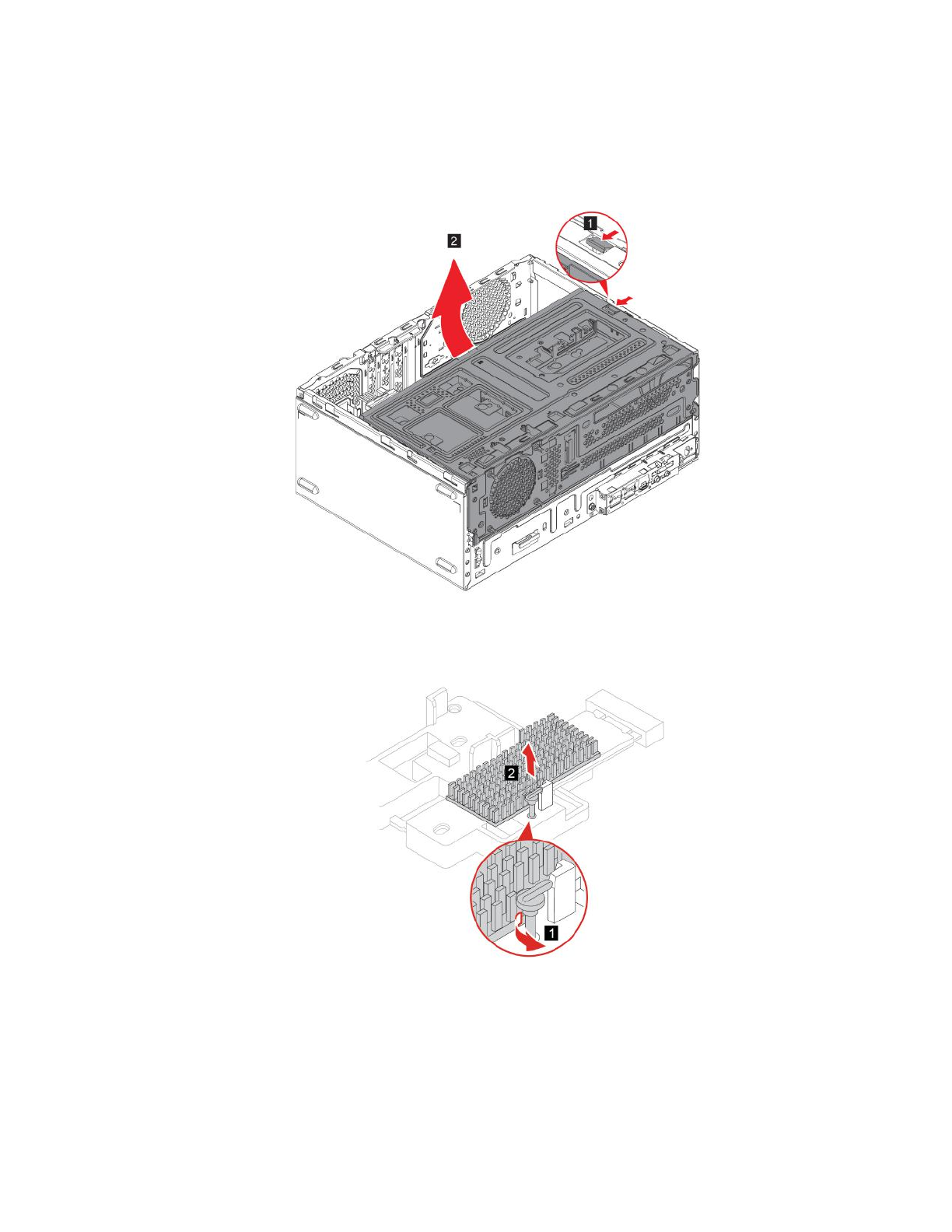 2
1

2
1