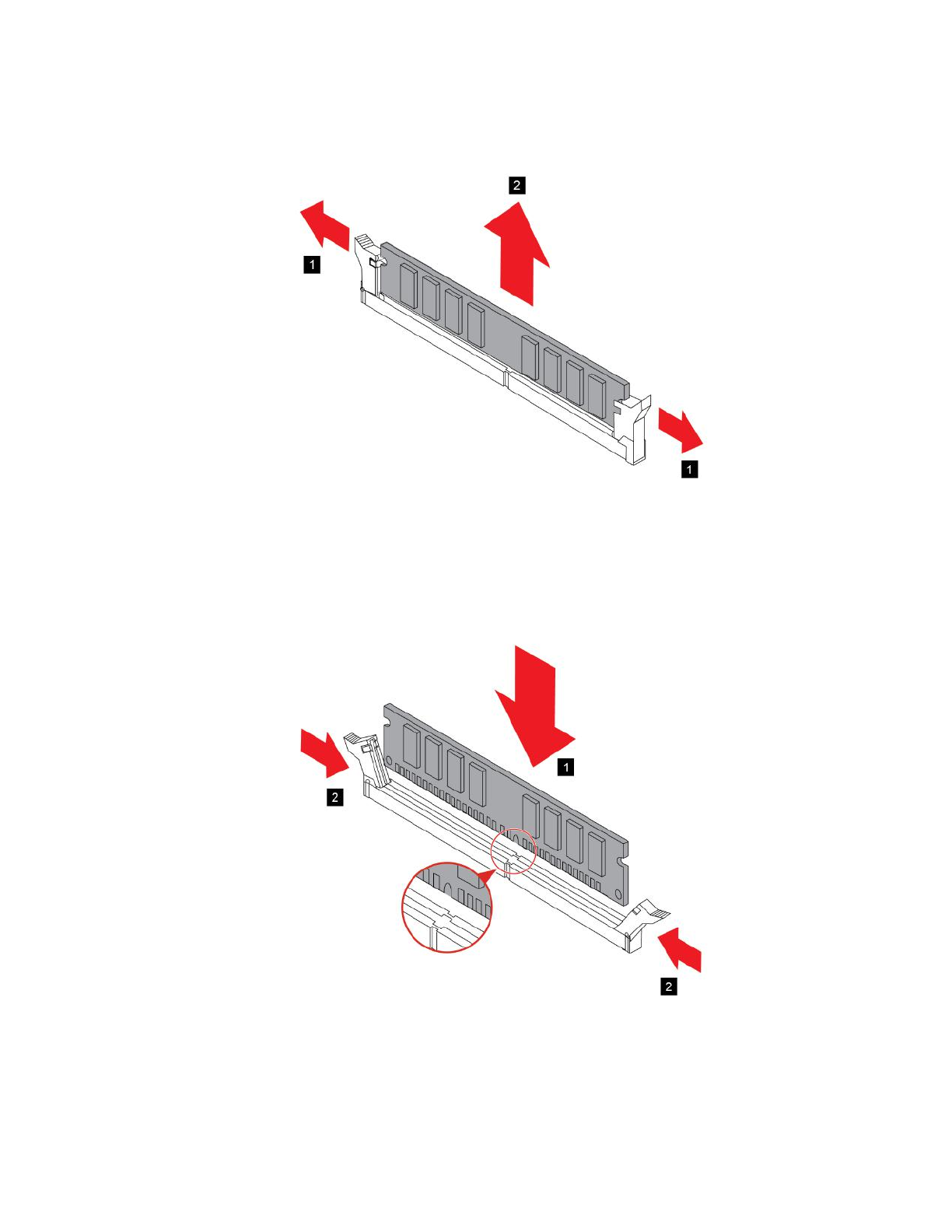 2

1

1

1

2

2