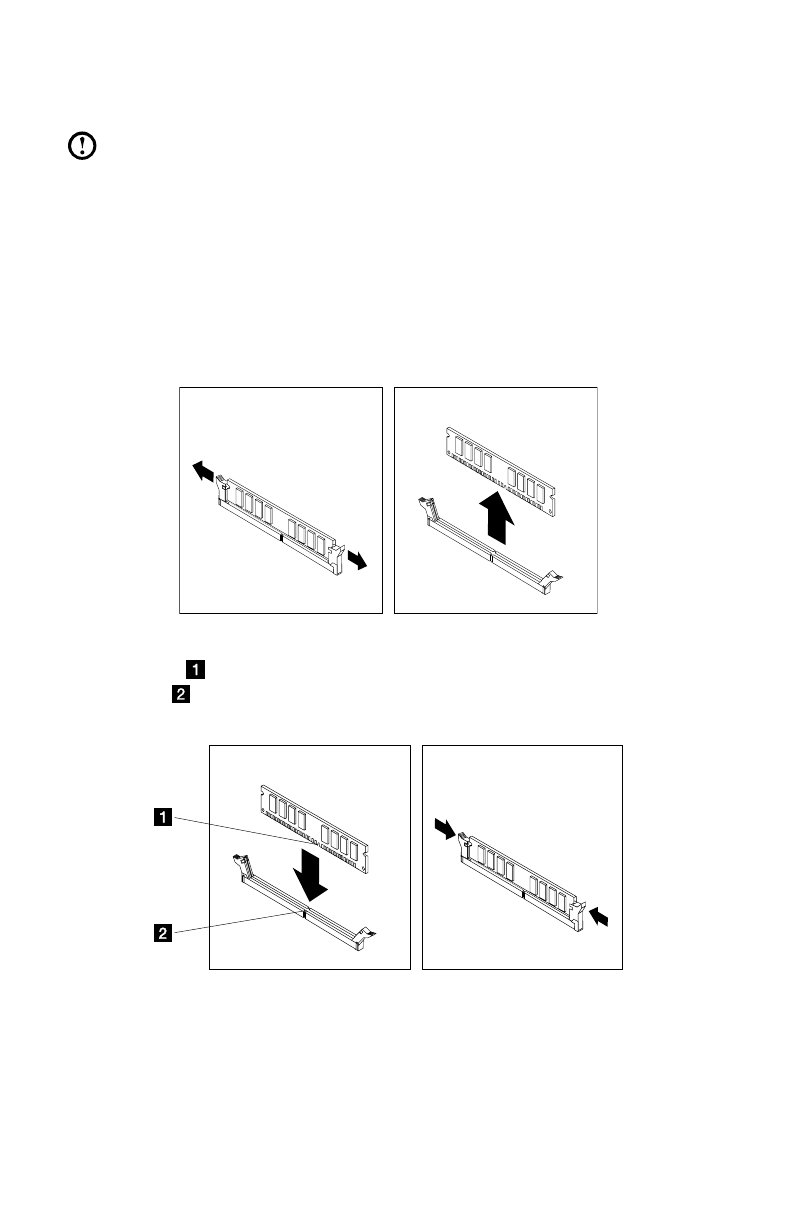 1

2

1

2